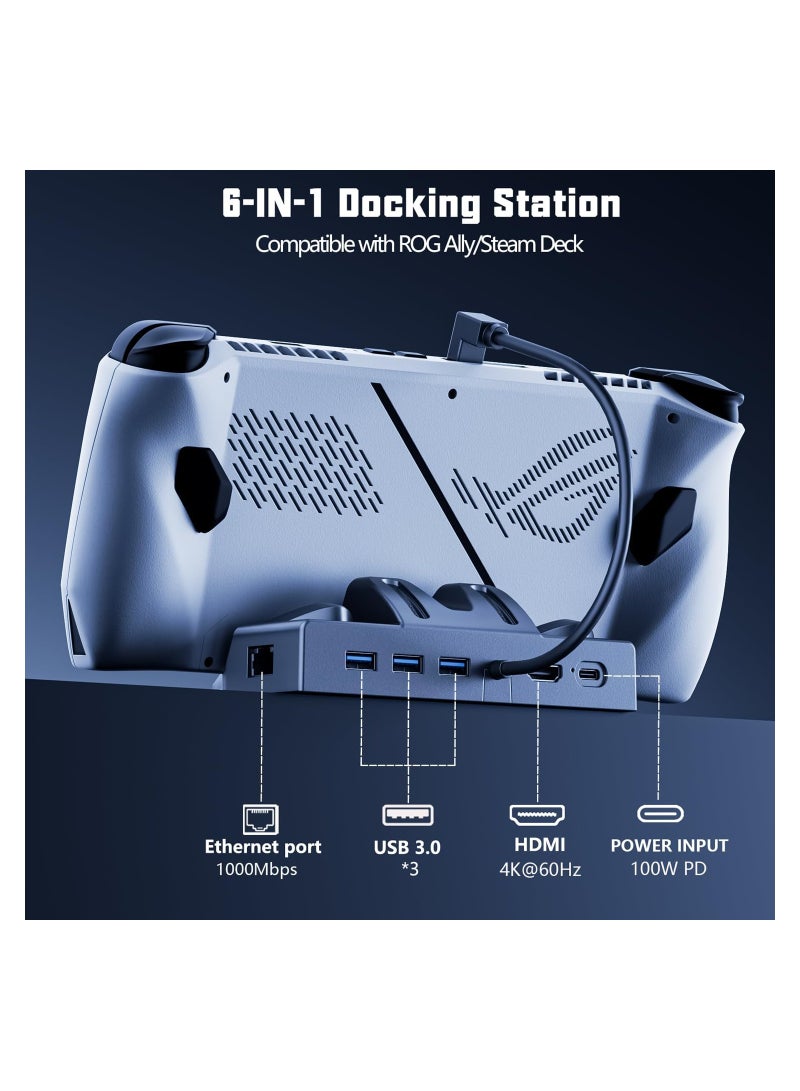 6-IN-1 Docking Station
Compatible with ROG Ally/Steam Deck

Ethernet port
1000Mbps

USB 3.0
*3

HDMI
4K@60Hz

POWER INPUT
100W PD