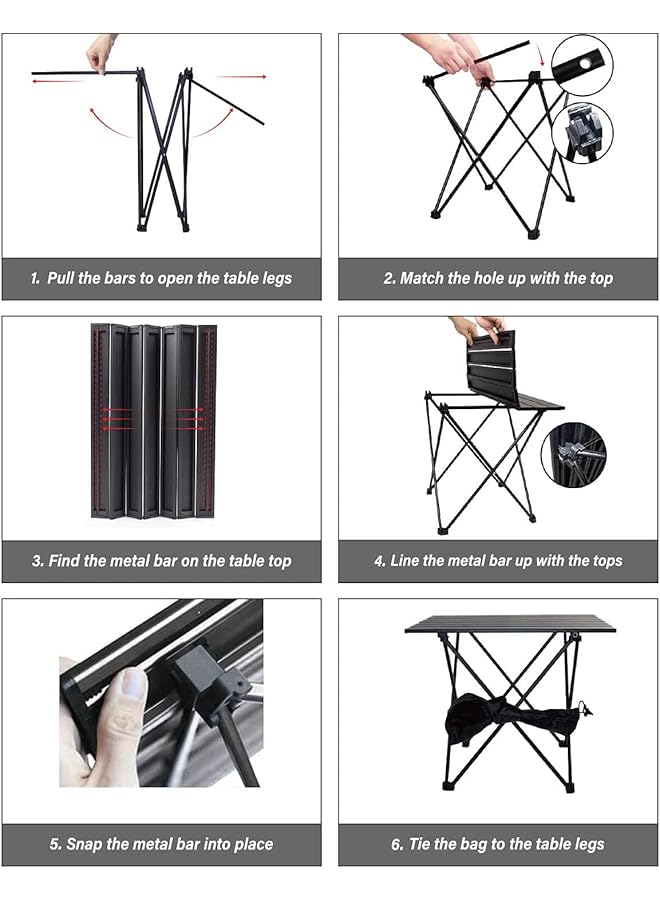 1. Pull the bars to open the table legs

2. Match the hole up with the top

3. Find the metal bar on the table top

4. Line the metal bar up with the tops

5. Snap the metal bar into place

6. Tie the bag to the table legs