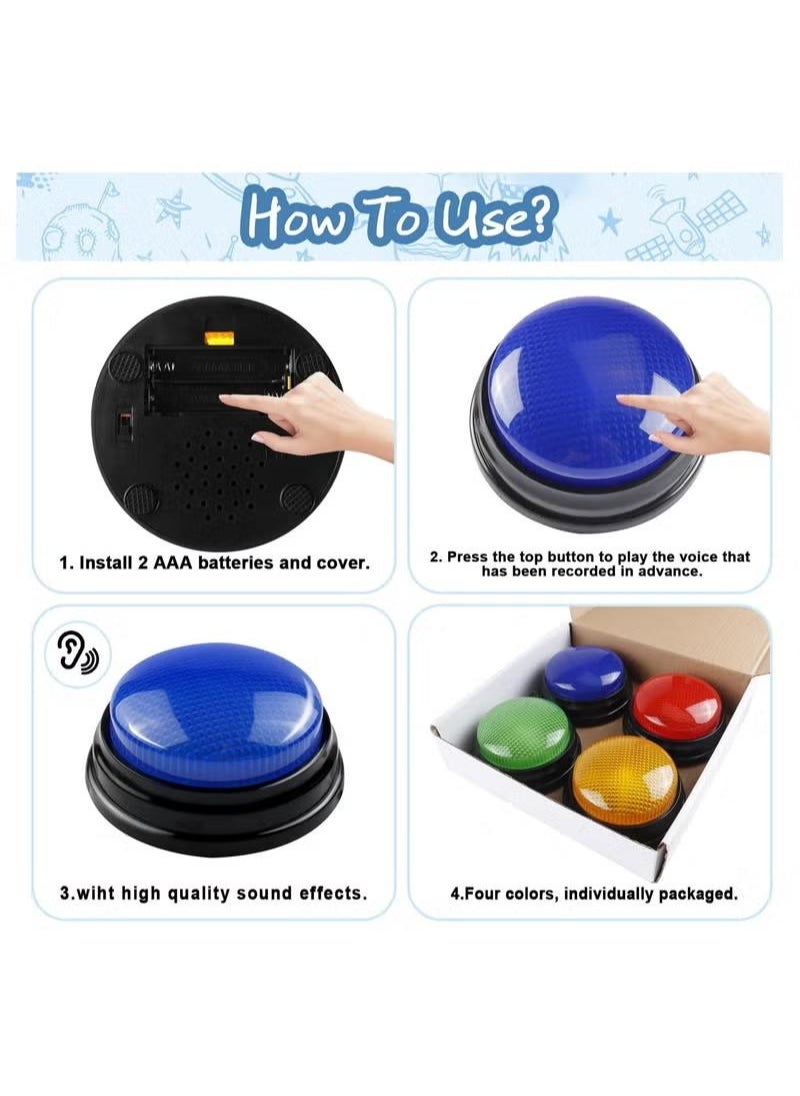 How To Use?

1. Install 2 AAA batteries and cover.

2. Press the top button to play the voice that has been recorded in advance.

3.wiht high quality sound effects.

4.Four colors, individually packaged.