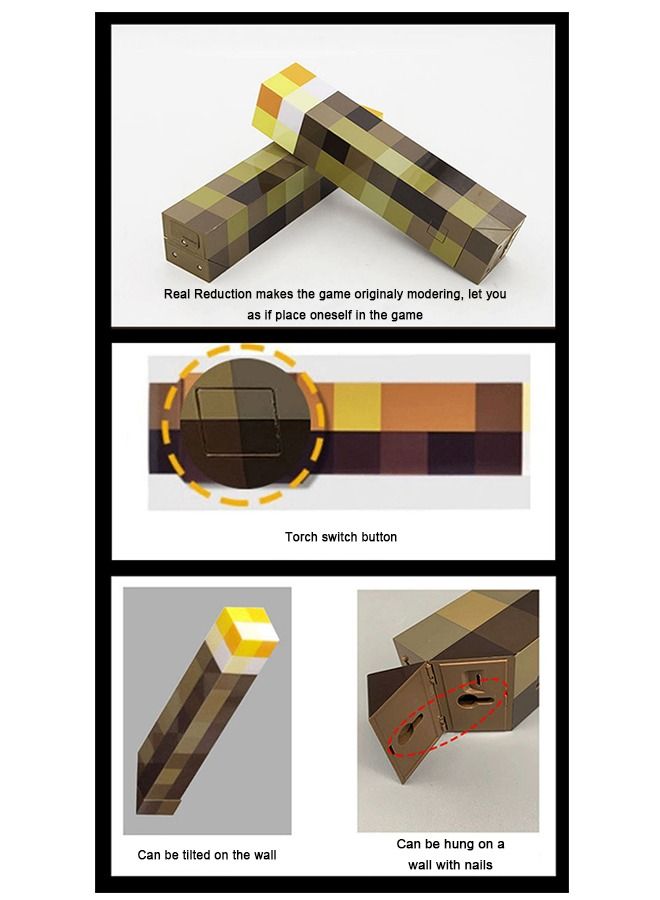 Real Reduction makes the game originaly modering, let you as if place oneself in the game

Torch switch button

Can be tilted on the wall

Can be hung on a wall with nails