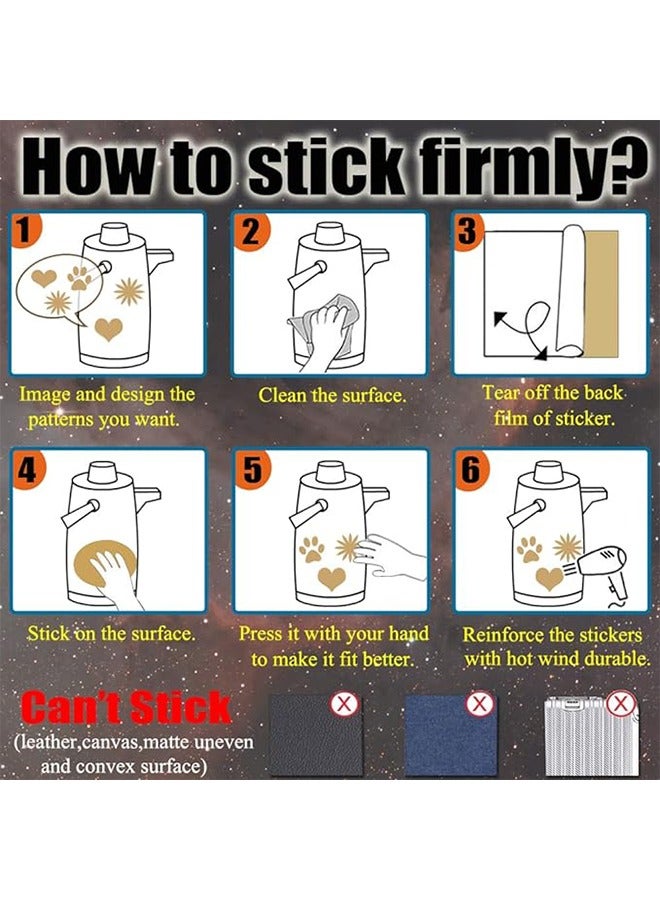 How to stick firmly?

1

Image and design the patterns you want.

2

Clean the surface.

3

Tear off the back film of sticker.

4

Stick on the surface.

5

Press it with your hand to make it fit better.

6

Reinforce the stickers with hot wind durable.

Can't Stick
(leather,canvas,matte uneven and convex surface)