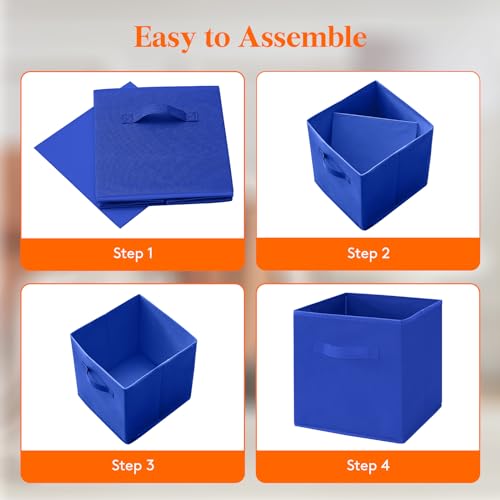 Easy to Assemble

Step 1

Step 2

Step 3

Step 4