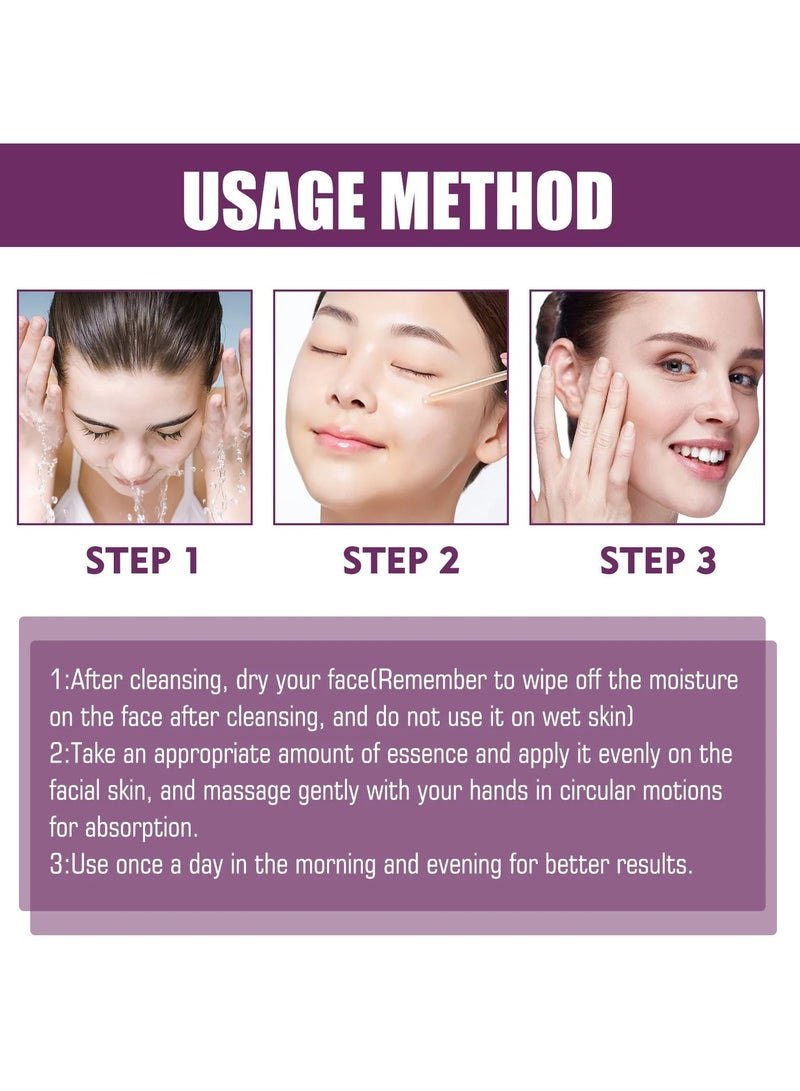 USAGE METHOD

STEP 1

STEP 2

STEP 3

1:After cleansing, dry your face(Remember to wipe off the moisture on the face after cleansing, and do not use it on wet skin)
2:Take an appropriate amount of essence and apply it evenly on the facial skin, and massage gently with your hands in circular motions for absorption.
3:Use once a day in the morning and evening for better results.