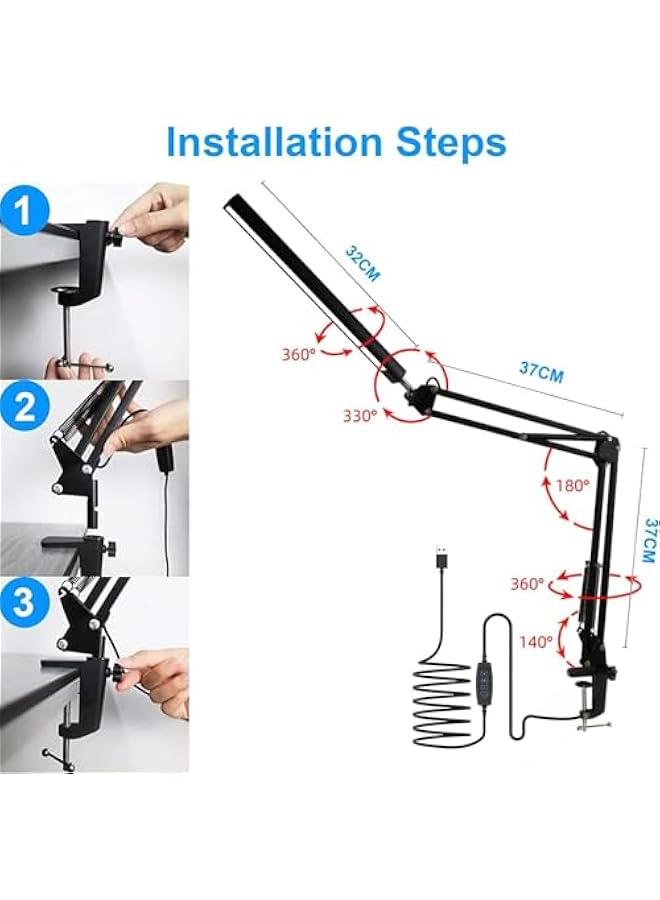 Installation Steps

1

2

3

32CM

360°

330°

37CM

180°

37CM

360°

140°