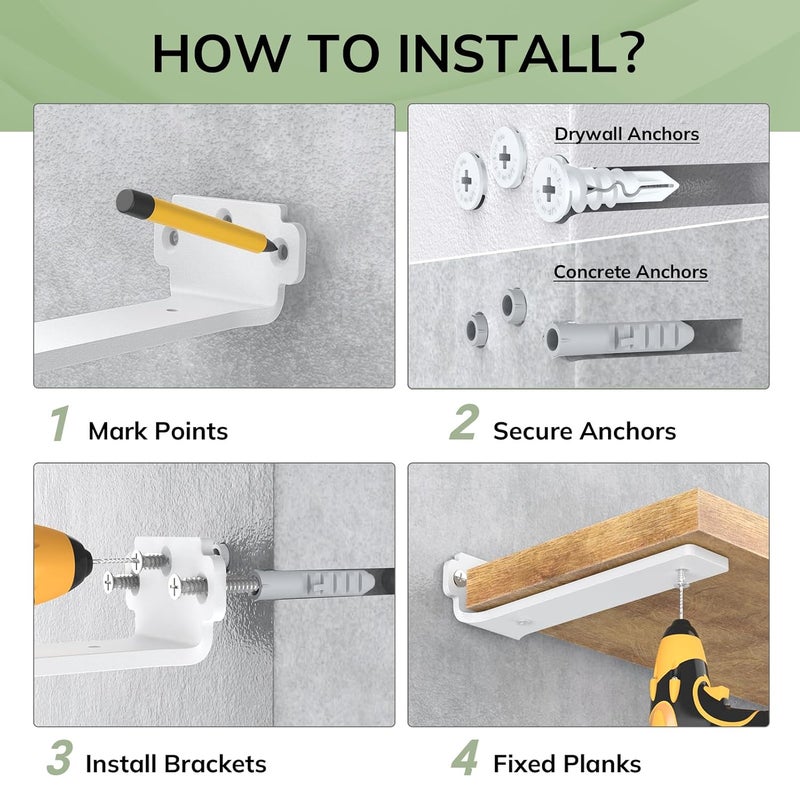 HOW TO INSTALL?

Drywall Anchors

Concrete Anchors

1 Mark Points

2 Secure Anchors

3 Install Brackets

4 Fixed Planks