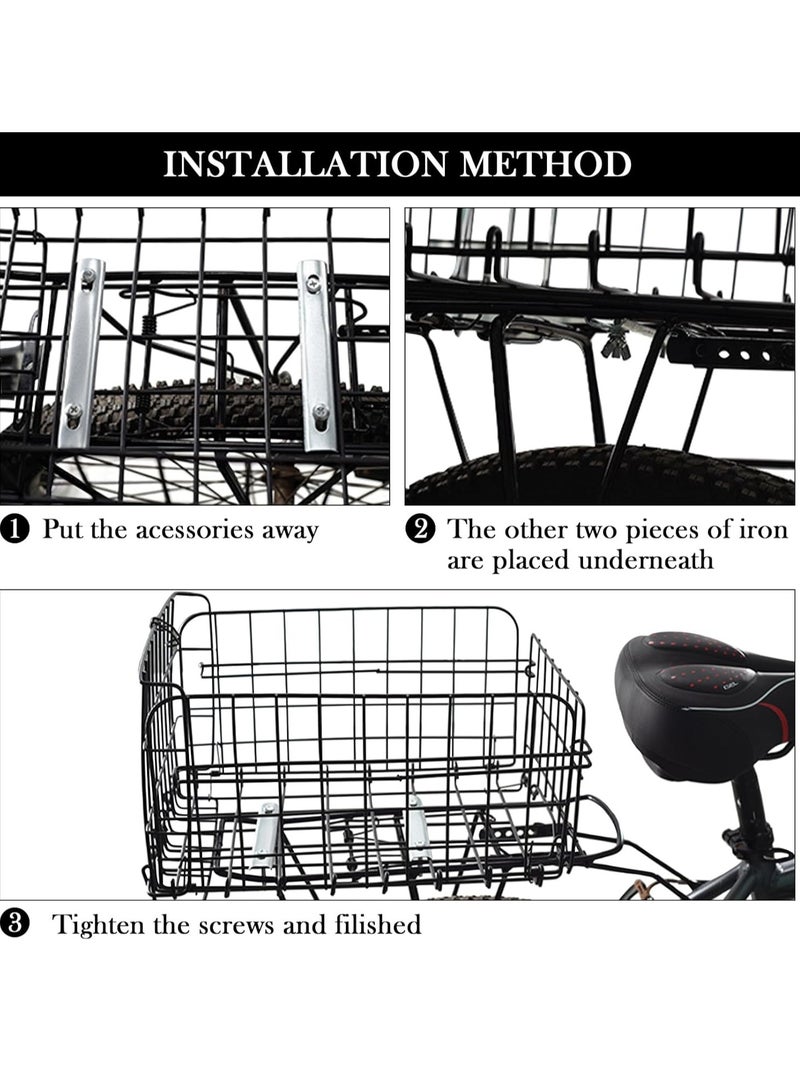 INSTALLATION METHOD

❶ Put the acessories away

❷ The other two pieces of iron are placed underneath

❸ Tighten the screws and filished