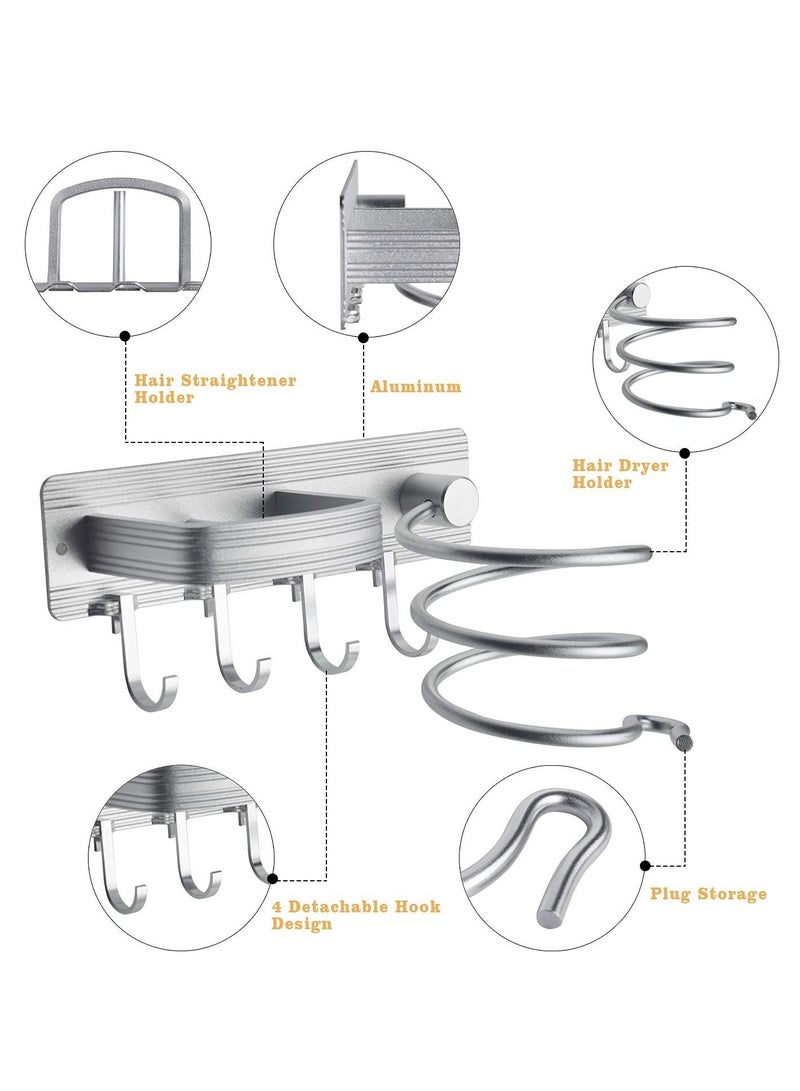 Hair Straightener Holder

Aluminum

Hair Dryer Holder

4 Detachable Hook Design

Plug Storage