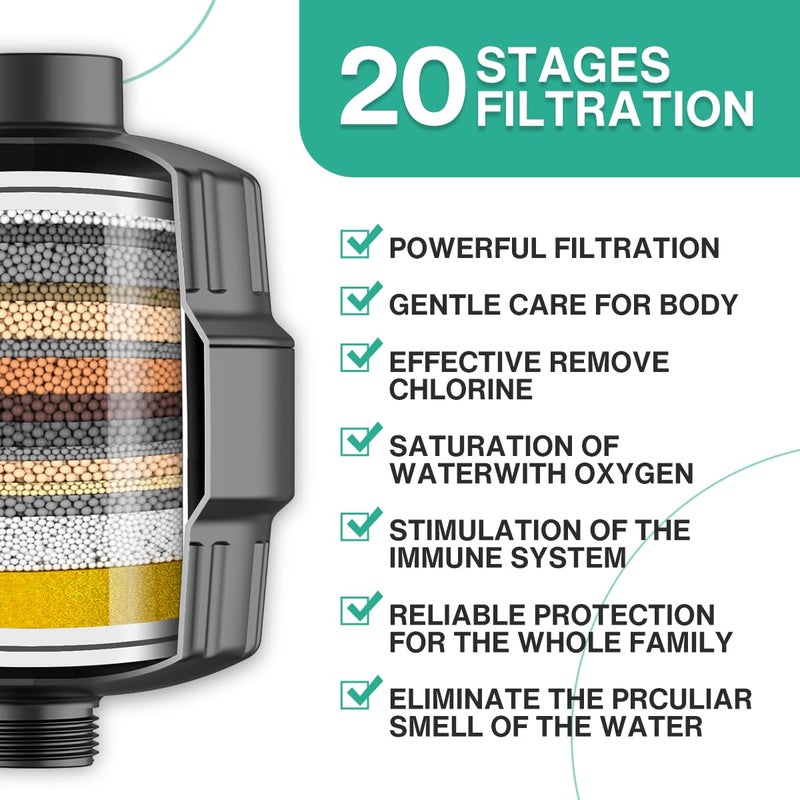 20 STAGES FILTRATION

POWERFUL FILTRATION

GENTLE CARE FOR BODY

EFFECTIVE REMOVE CHLORINE

SATURATION OF WATERWITH OXYGEN

STIMULATION OF THE IMMUNE SYSTEM

RELIABLE PROTECTION FOR THE WHOLE FAMILY

ELIMINATE THE PRCULIAR SMELL OF THE WATER