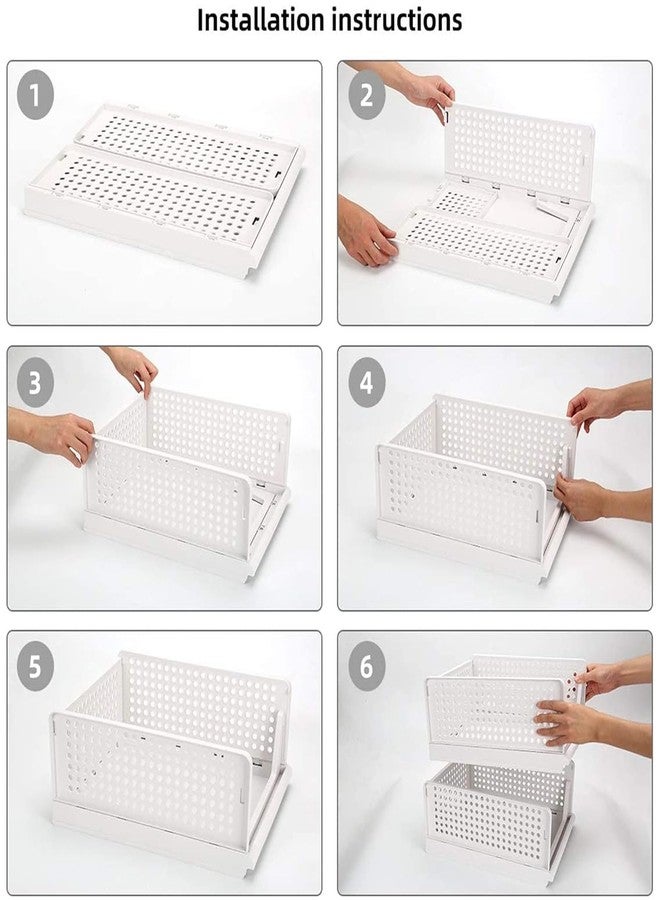 Installation instructions

1

2

3

4

5

6