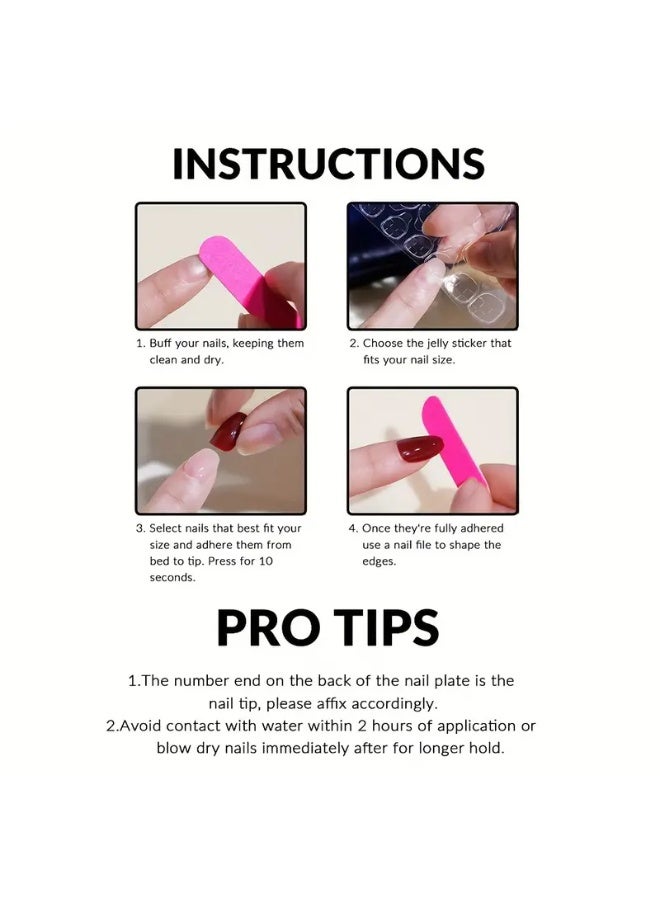 INSTRUCTIONS

1. Buff your nails, keeping them clean and dry.

2. Choose the jelly sticker that fits your nail size.

3. Select nails that best fit your size and adhere them from bed to tip. Press for 10 seconds.

4. Once they're fully adhered use a nail file to shape the edges.

PRO TIPS

1.The number end on the back of the nail plate is the nail tip, please affix accordingly.
2.Avoid contact with water within 2 hours of application or blow dry nails immediately after for longer hold.