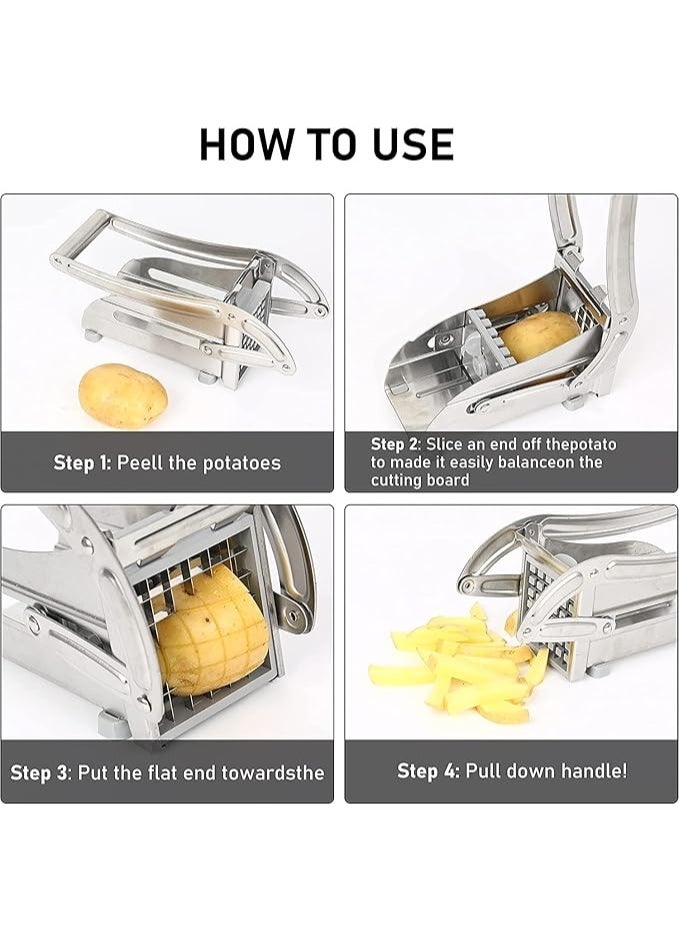 HOW TO USE

Step 1: Peell the potatoes

Step 2: Slice an end off thepotato to made it easily balanceon the cutting board

Step 3: Put the flat end towardsthe

Step 4: Pull down handle!