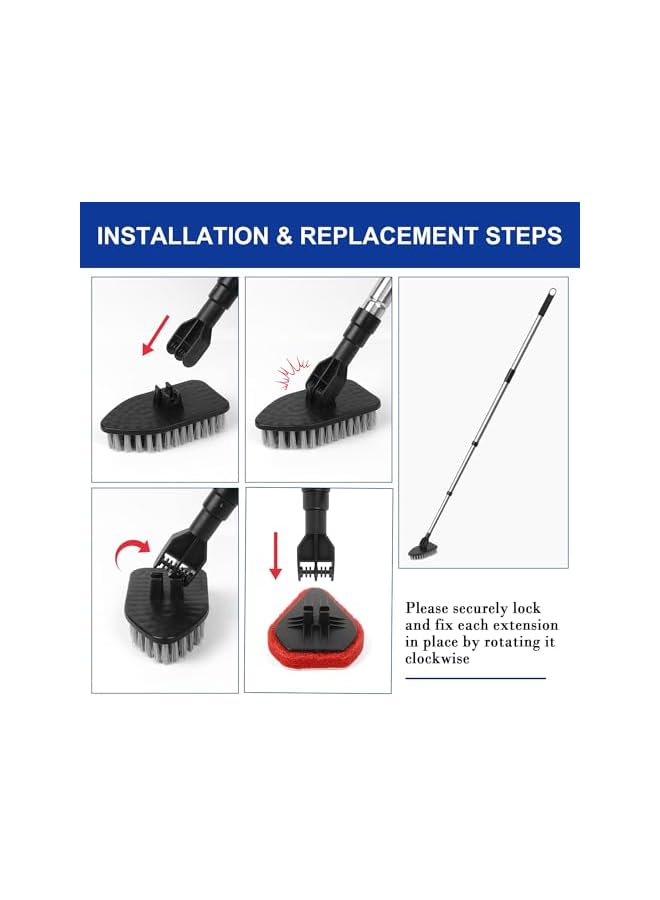 INSTALLATION & REPLACEMENT STEPS

Please securely lock and fix each extension in place by rotating it clockwise