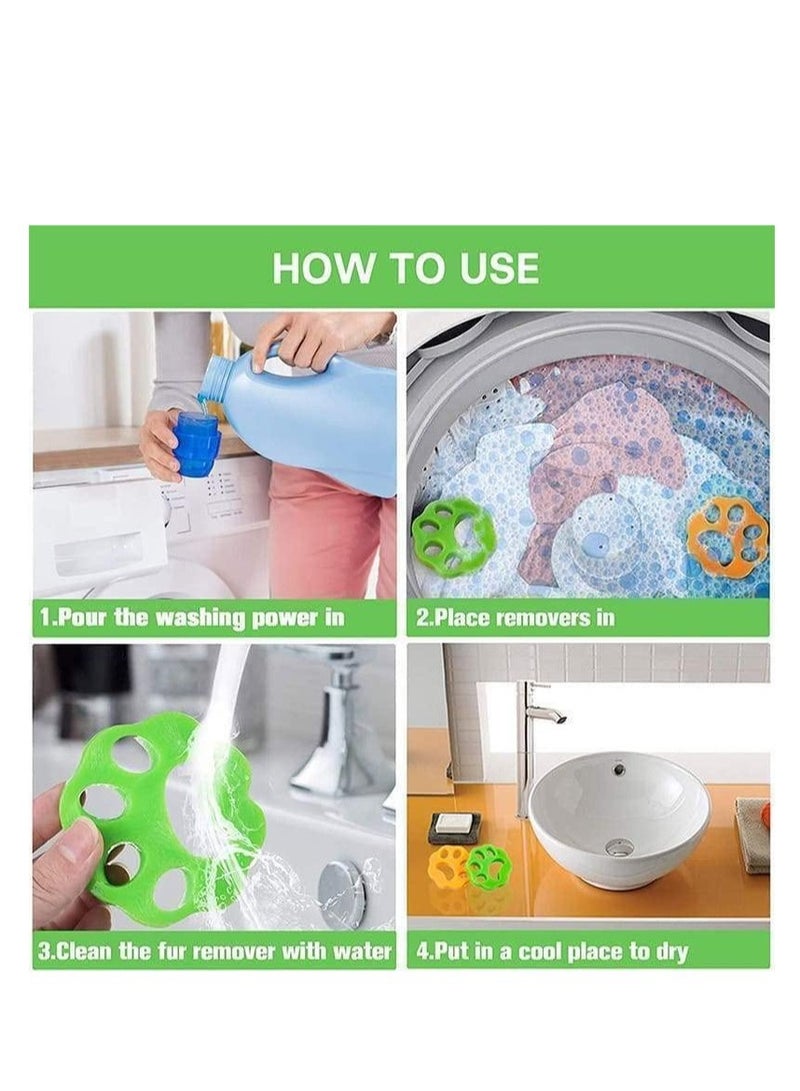 HOW TO USE

1.Pour the washing power in

2.Place removers in

3.Clean the fur remover with water

4.Put in a cool place to dry