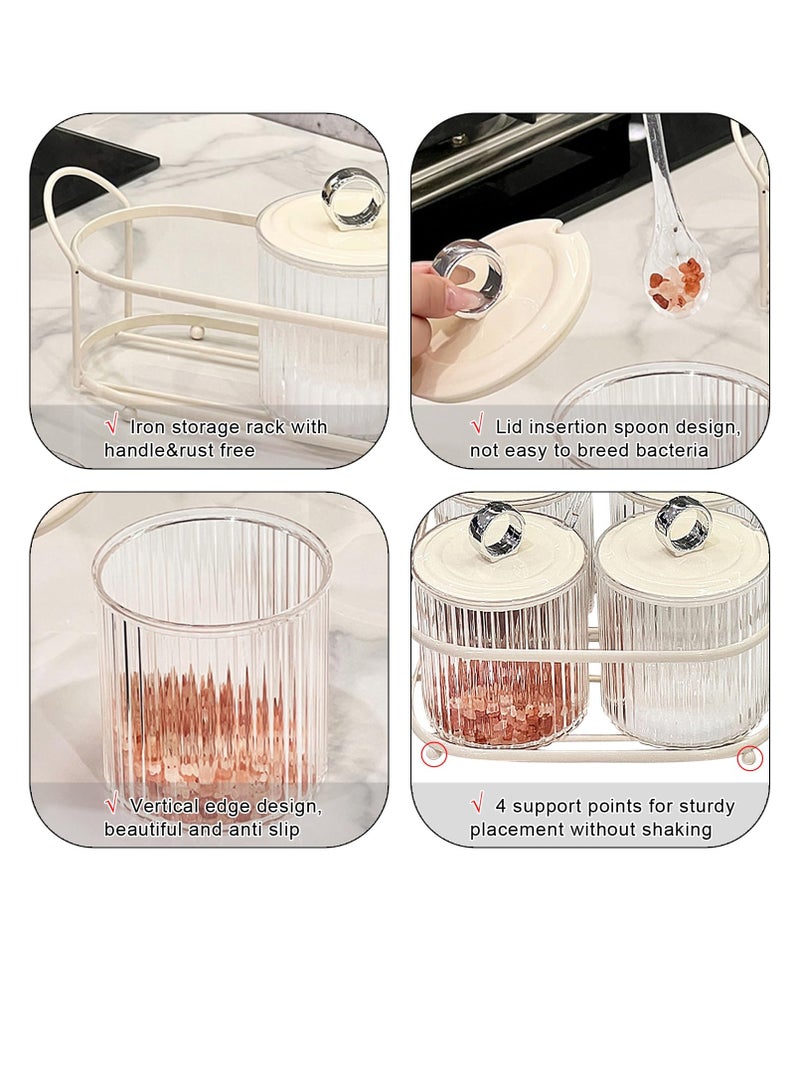 √ Iron storage rack with handle&rust free

√ Lid insertion spoon design, not easy to breed bacteria

√ Vertical edge design, beautiful and anti slip

√ 4 support points for sturdy placement without shaking