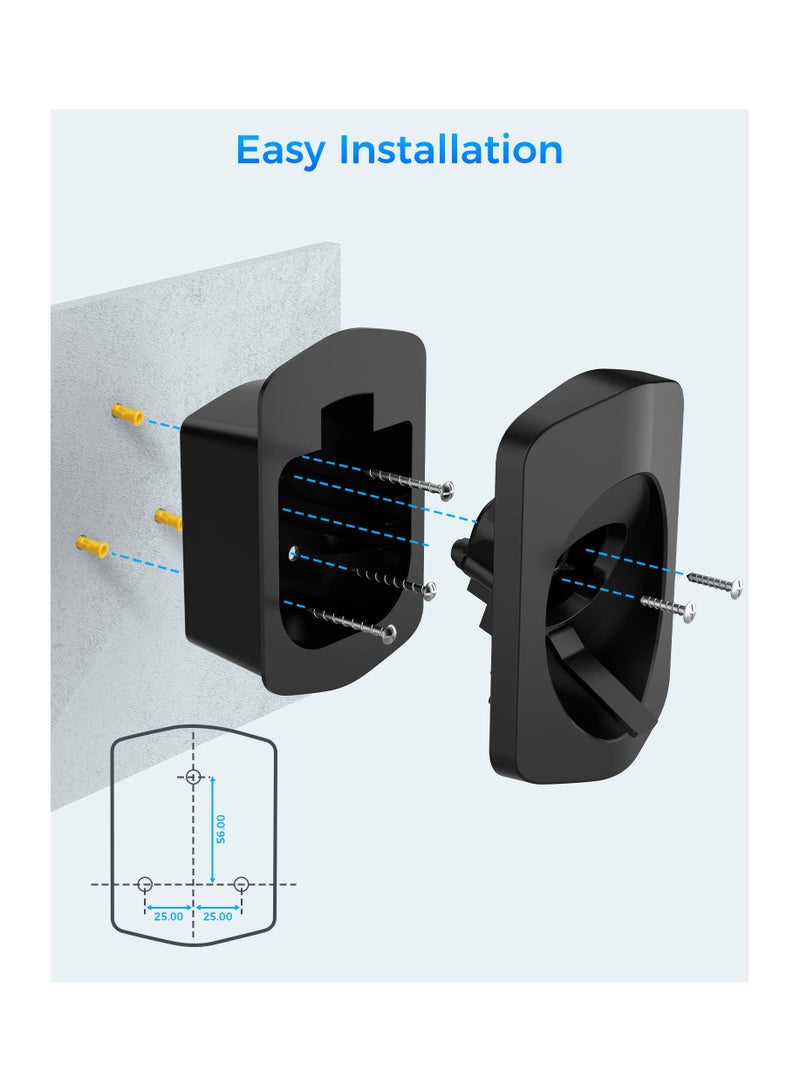 Easy Installation

56.00

25.00 25.00