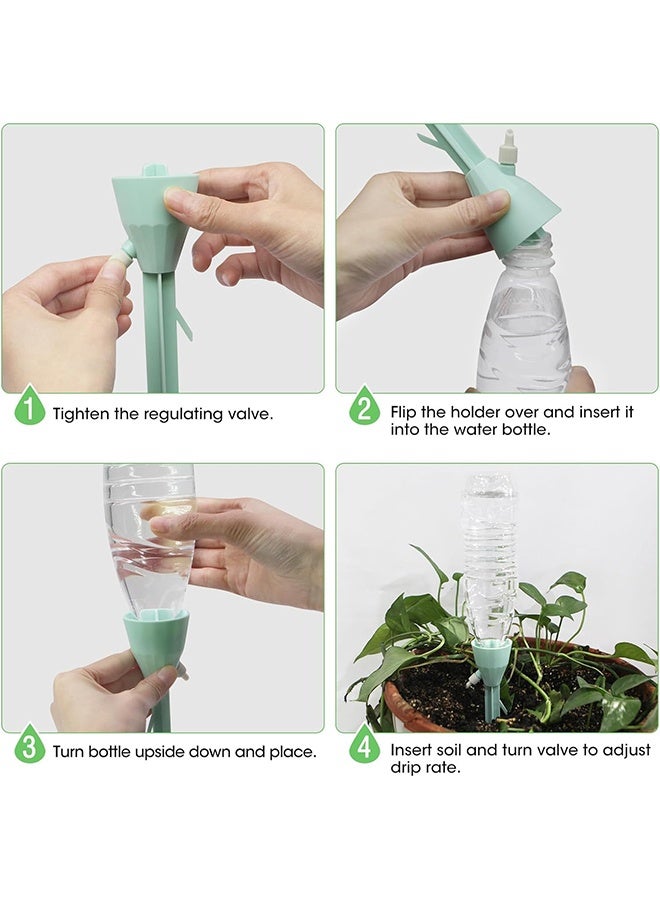 1 Tighten the regulating valve.

2 Flip the holder over and insert it into the water bottle.

3 Turn bottle upside down and place.

4 Insert soil and turn valve to adjust drip rate.