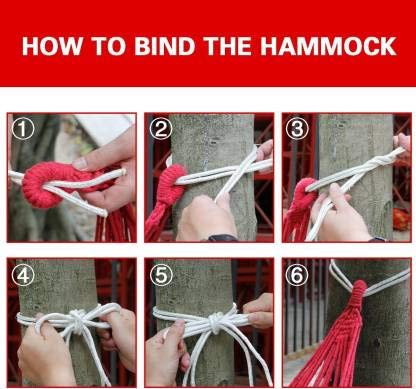 HOW TO BIND THE HAMMOCK

①

②

③

④

⑤

⑥