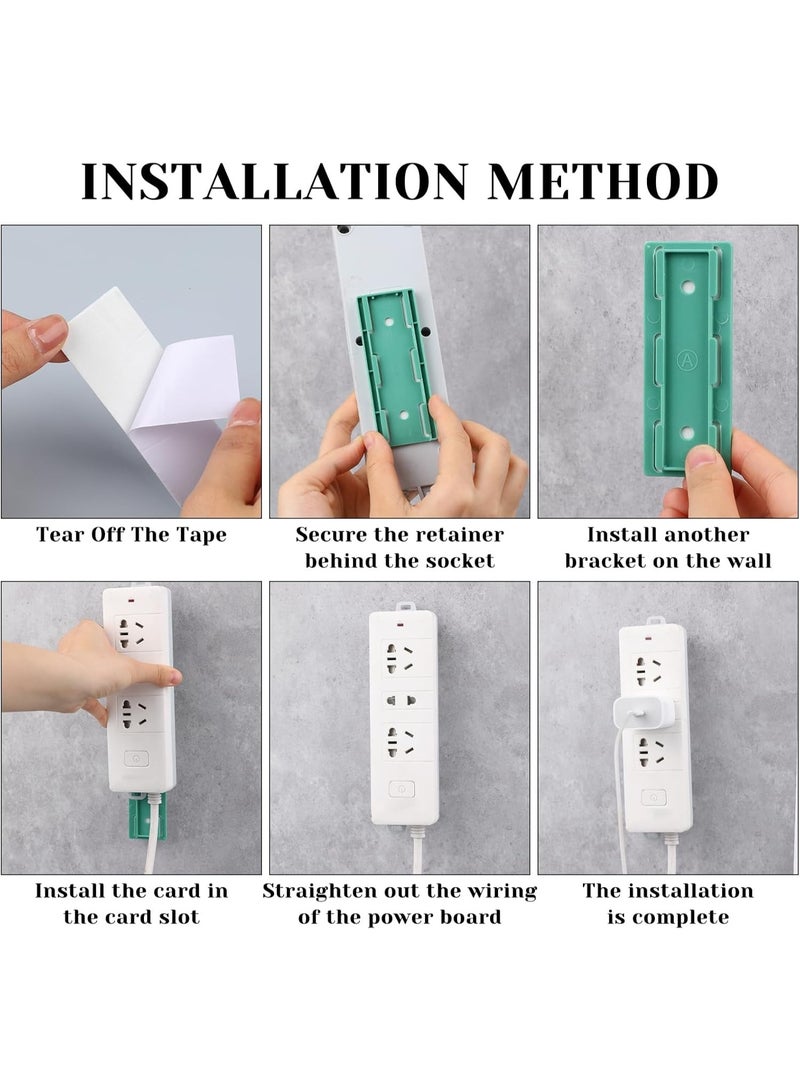 INSTALLATION METHOD

A

Tear Off The Tape

Secure the retainer behind the socket

Install another bracket on the wall

Install the card in the card slot

Straighten out the wiring of the power board

The installation is complete