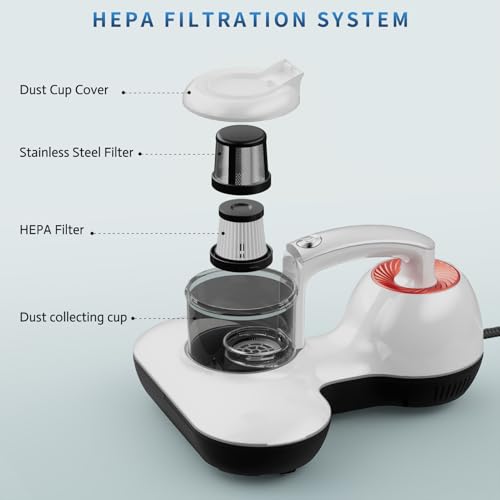 HEPA FILTRATION SYSTEM

Dust Cup Cover

Stainless Steel Filter

HEPA Filter

Dust collecting cup