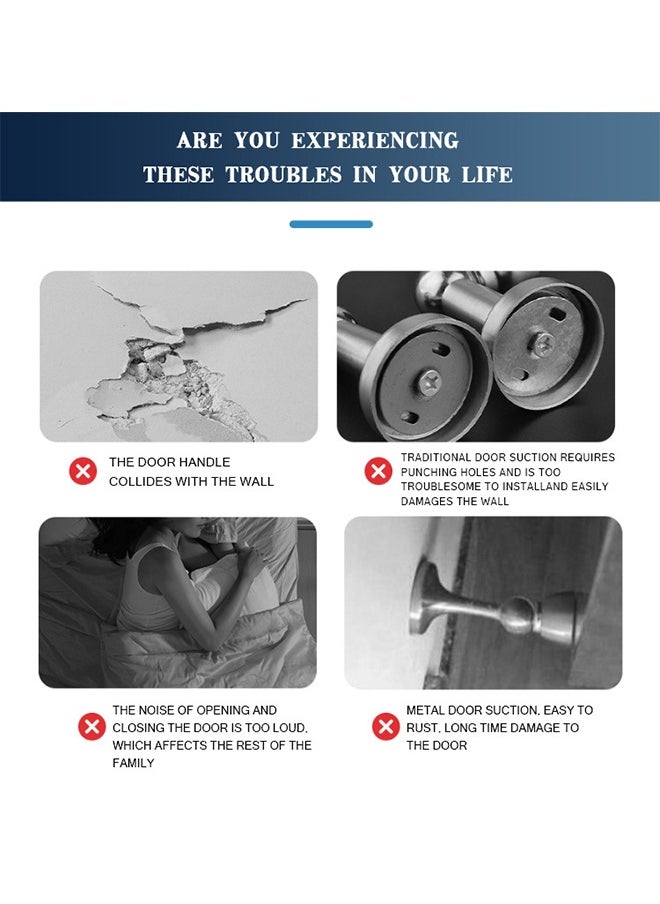 ARE YOU EXPERIENCING
THESE TROUBLES IN YOUR LIFE

THE DOOR HANDLE COLLIDES WITH THE WALL

TRADITIONAL DOOR SUCTION REQUIRES PUNCHING HOLES AND IS TOO TROUBLESOME TO INSTALLAND EASILY DAMAGES THE WALL

THE NOISE OF OPENING AND CLOSING THE DOOR IS TOO LOUD, WHICH AFFECTS THE REST OF THE FAMILY

METAL DOOR SUCTION, EASY TO RUST, LONG TIME DAMAGE TO THE DOOR