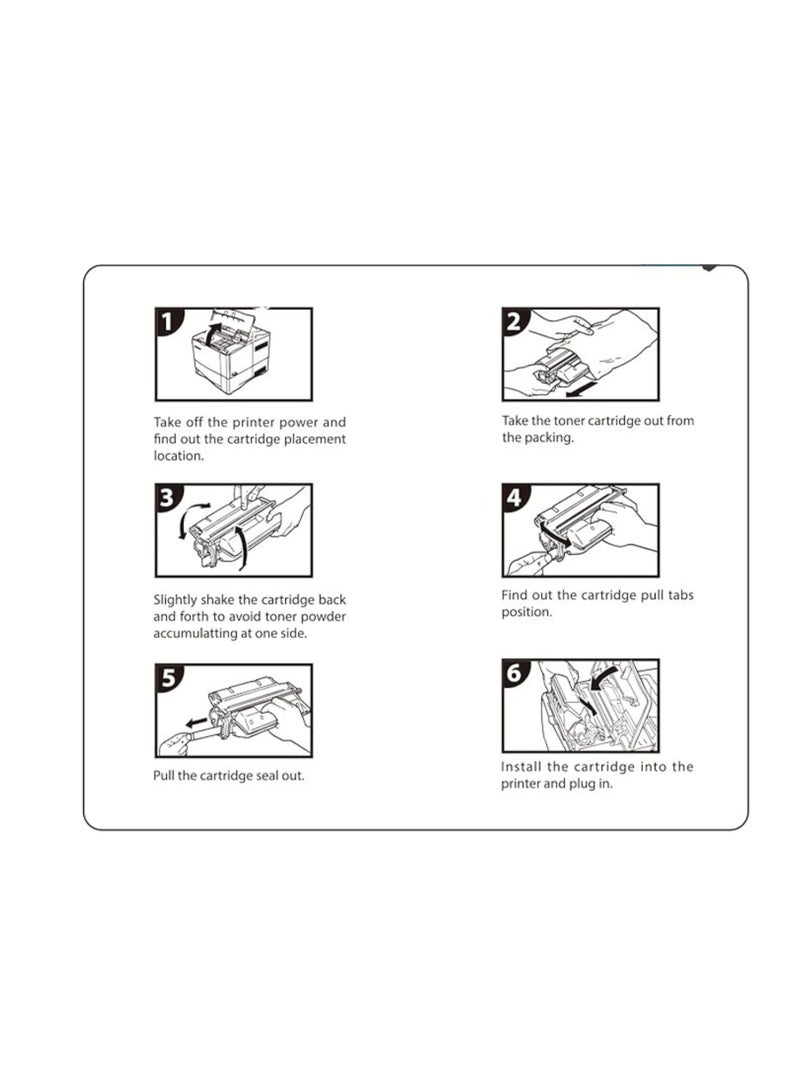 1

Take off the printer power and find out the cartridge placement location.

2

Take the toner cartridge out from the packing.

3

Slightly shake the cartridge back and forth to avoid toner powder accumulatting at one side.

4

Find out the cartridge pull tabs position.

5

Pull the cartridge seal out.

6

Install the cartridge into the printer and plug in.