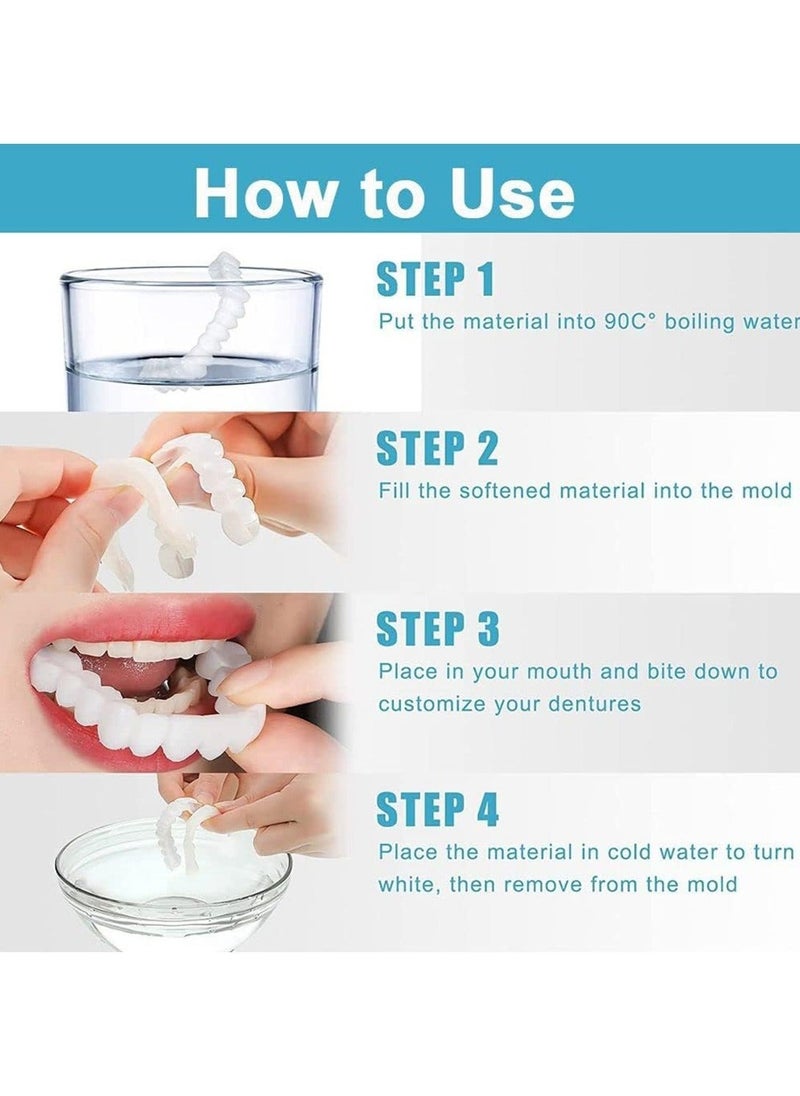 How to Use

STEP 1

Put the material into 90C° boiling water

STEP 2

Fill the softened material into the mold

STEP 3

Place in your mouth and bite down to customize your dentures

STEP 4

Place the material in cold water to turn white, then remove from the mold