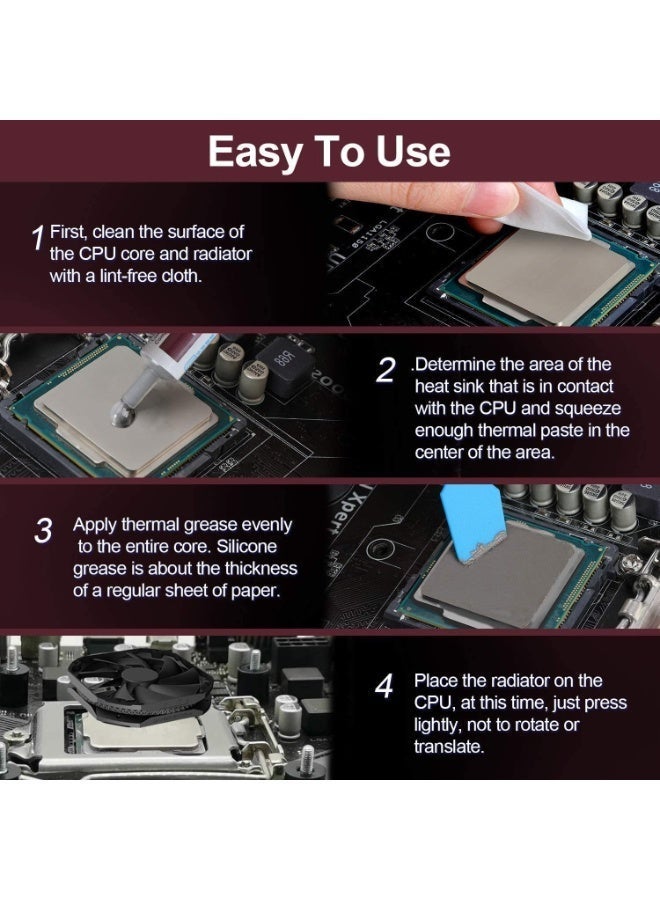 Easy To Use

1 First, clean the surface of the CPU core and radiator with a lint-free cloth.

2 .Determine the area of the heat sink that is in contact with the CPU and squeeze enough thermal paste in the center of the area.

3 Apply thermal grease evenly to the entire core. Silicone grease is about the thickness of a regular sheet of paper.

4 Place the radiator on the CPU, at this time, just press lightly, not to rotate or translate.