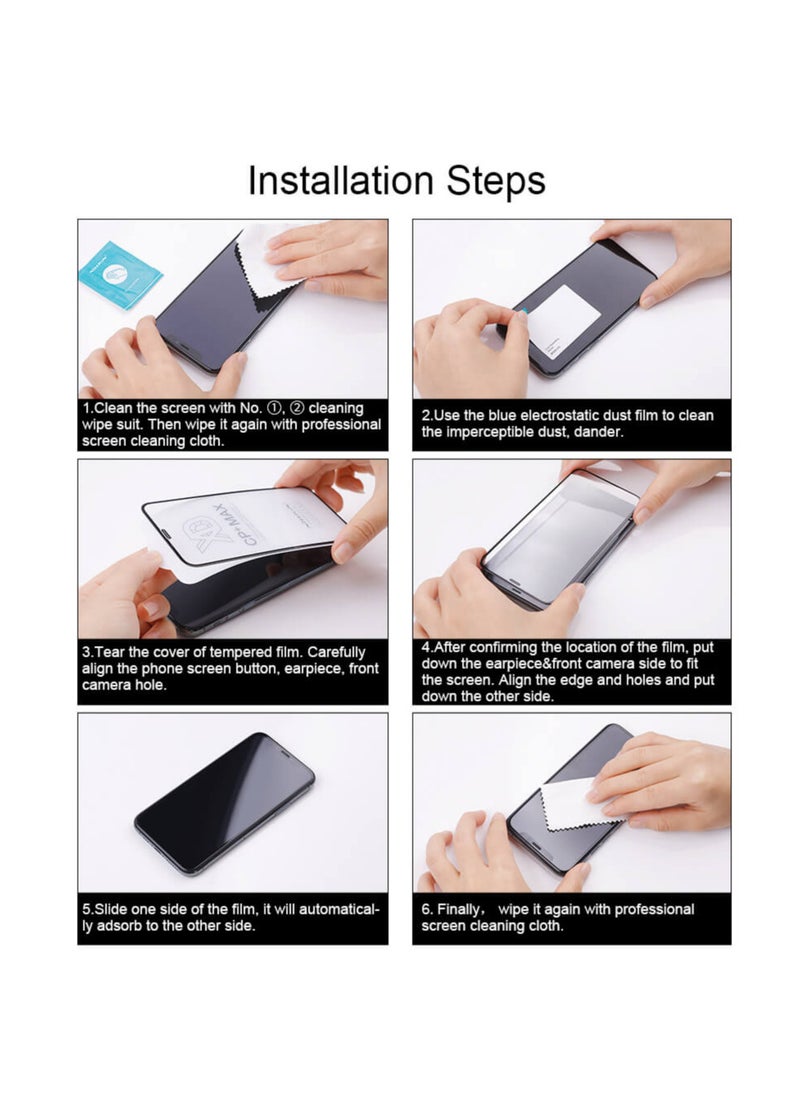 Installation Steps

1.Clean the screen with No. ①, ② cleaning wipe suit. Then wipe it again with professional screen cleaning cloth.

2.Use the blue electrostatic dust film to clean the imperceptible dust, dander.

CP+MAX

3.Tear the cover of tempered film. Carefully align the phone screen button, earpiece, front camera hole.

4.After confirming the location of the film, put down the earpiece&front camera side to fit the screen. Align the edge and holes and put down the other side.

5.Slide one side of the film, it will automatically adsorb to the other side.

6. Finally， wipe it again with professional screen cleaning cloth.