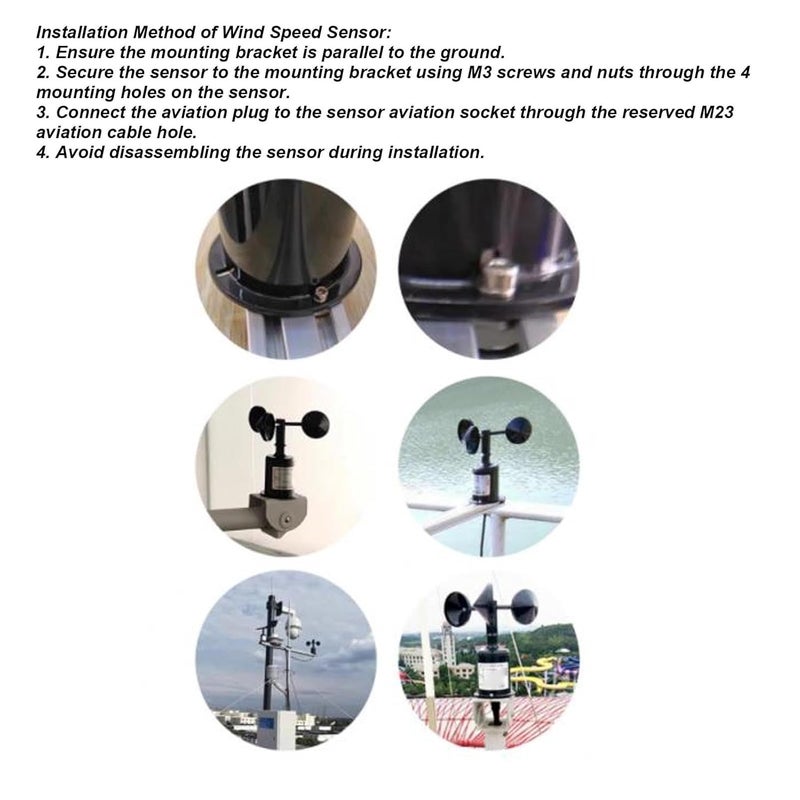 Installation Method of Wind Speed Sensor:
1. Ensure the mounting bracket is parallel to the ground.
2. Secure the sensor to the mounting bracket using M3 screws and nuts through the 4 mounting holes on the sensor.
3. Connect the aviation plug to the sensor aviation socket through the reserved M23 aviation cable hole.
4. Avoid disassembling the sensor during installation.