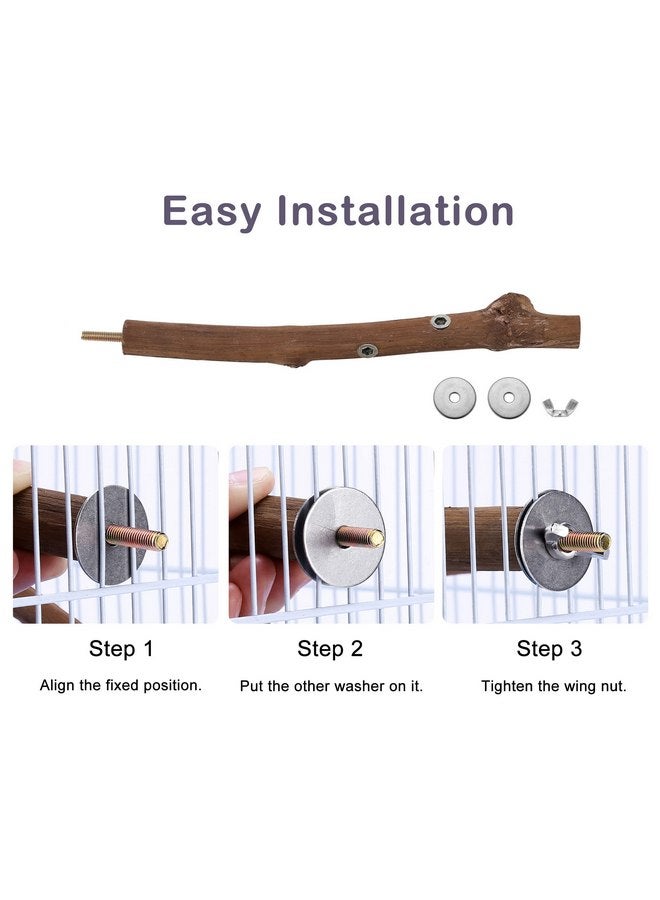 Easy Installation

Step 1

Align the fixed position.

Step 2

Put the other washer on it.

Step 3

Tighten the wing nut.