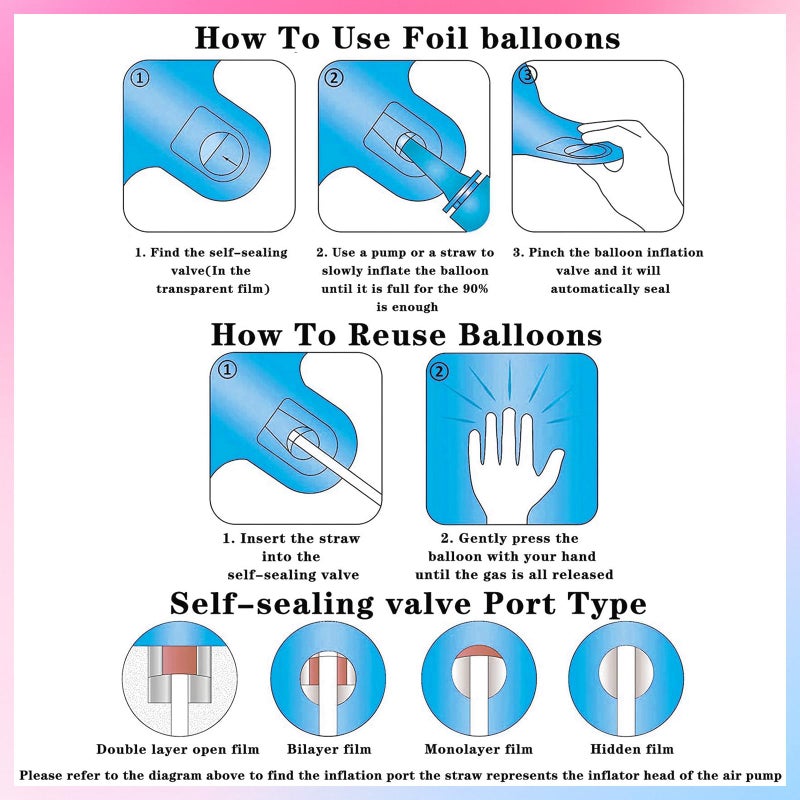 How To Use Foil balloons

①

②

③

1. Find the self-sealing valve(In the transparent film)

2. Use a pump or a straw to slowly inflate the balloon until it is full for the 90% is enough

3. Pinch the balloon inflation valve and it will automatically seal

How To Reuse Balloons

①

②

1. Insert the straw into the self-sealing valve

2. Gently press the balloon with your hand until the gas is all released

Self-sealing valve Port Type

Double layer open film

Bilayer film

Monolayer film

Hidden film

Please refer to the diagram above to find the inflation port the straw represents the inflator head of the air pump