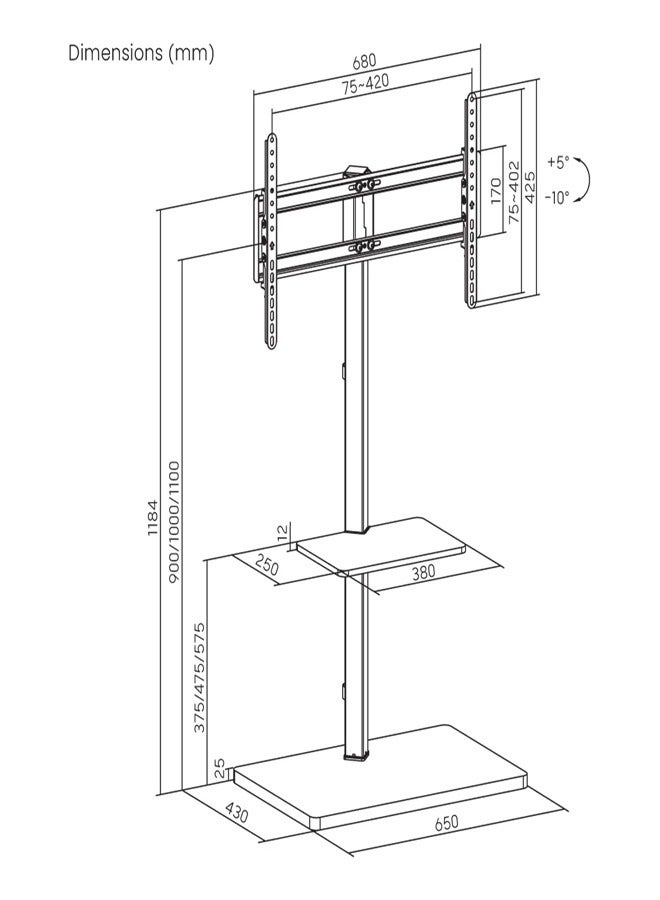 Dimensions (mm)

680

75~420

170

75~402

425

+5°

-10°

1184

900/1000/1100

12

250

380

375/475/575

25

430

650