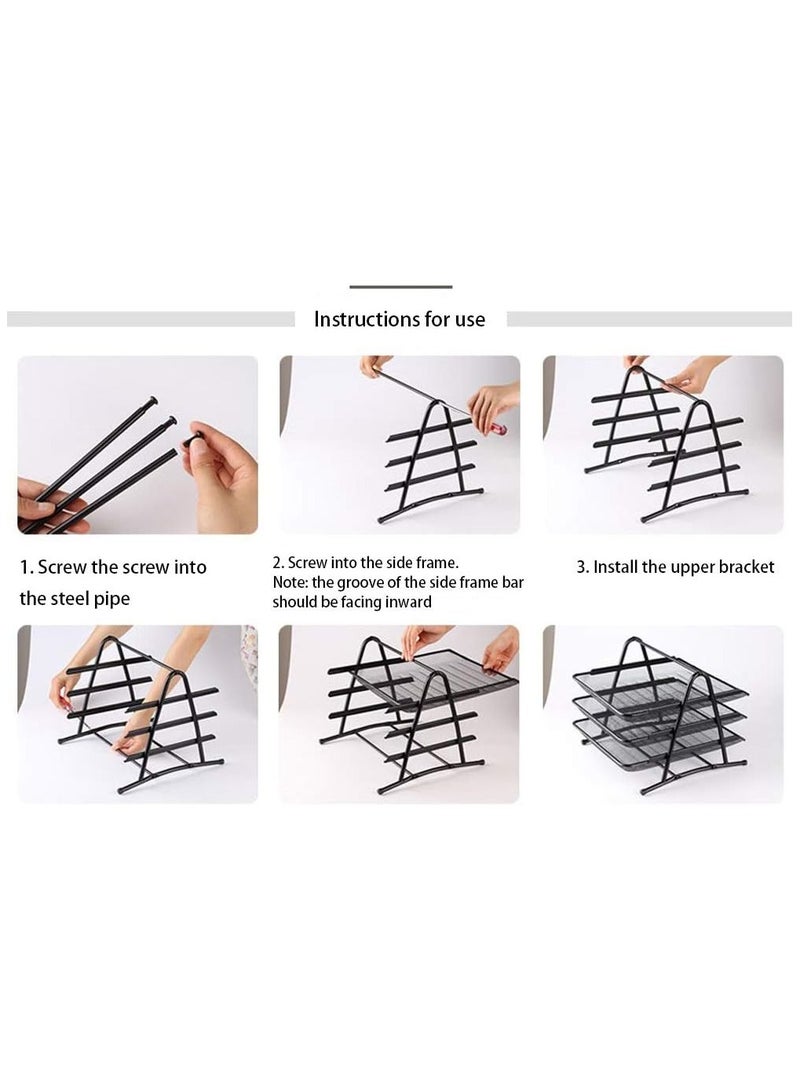 Instructions for use

1. Screw the screw into the steel pipe

2. Screw into the side frame.
Note: the groove of the side frame bar should be facing inward

3. Install the upper bracket