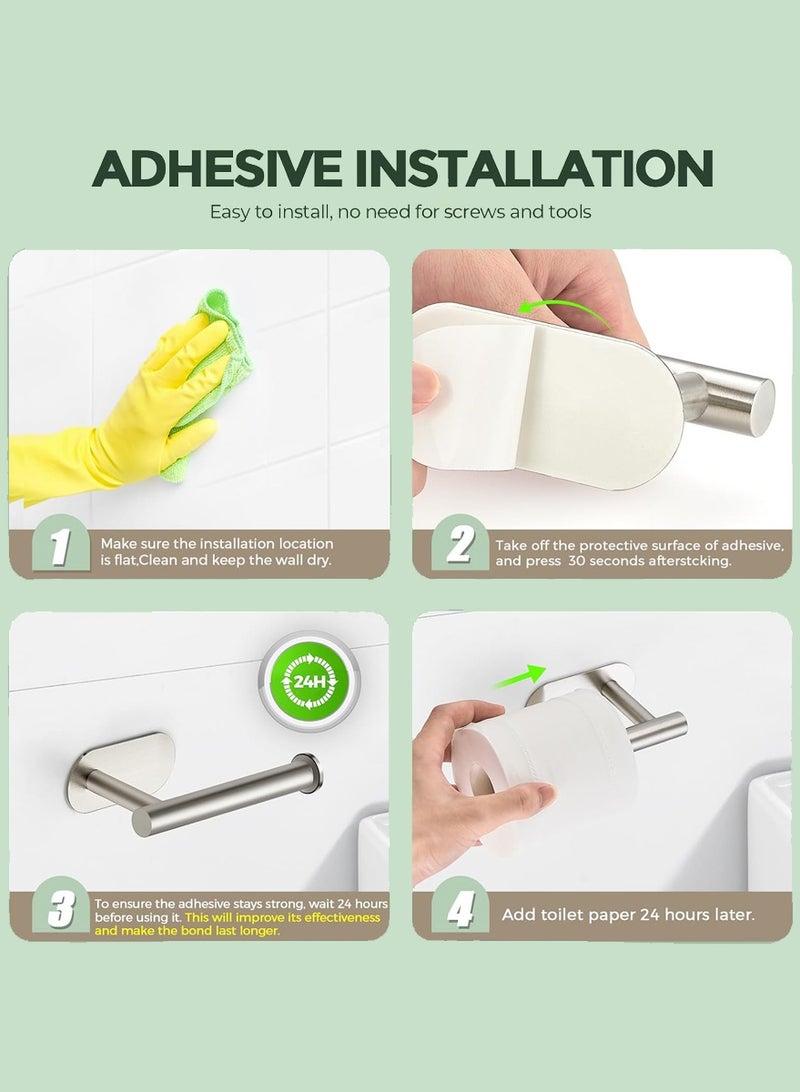 ADHESIVE INSTALLATION

Easy to install, no need for screws and tools

1 Make sure the installation location is flat,Clean and keep the wall dry.

2 Take off the protective surface of adhesive, and press 30 seconds afterstcking.

24H

3 To ensure the adhesive stays strong, wait 24 hours before using it. This will improve its effectiveness and make the bond last longer.

4 Add toilet paper 24 hours later.