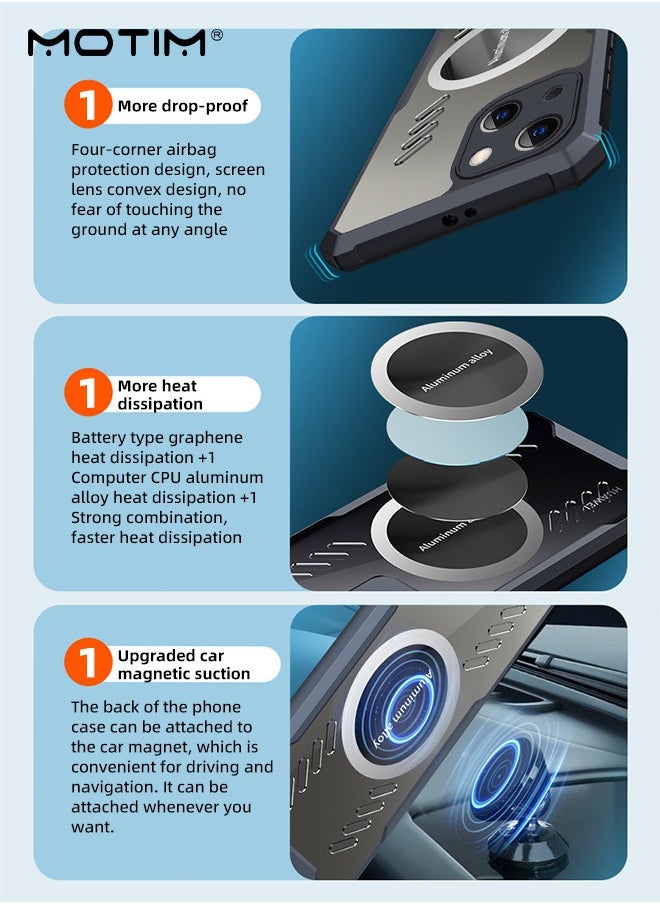 MOTIM®

1 More drop-proof

Four-corner airbag protection design, screen lens convex design, no fear of touching the ground at any angle

1 More heat dissipation

Battery type graphene heat dissipation +1 Computer CPU aluminum alloy heat dissipation +1 Strong combination, faster heat dissipation

Aluminum alloy

Aluminum alloy

HUAWEI

1 Upgraded car magnetic suction

The back of the phone case can be attached to the car magnet, which is convenient for driving and navigation. It can be attached whenever you want.

Aluminum alloy