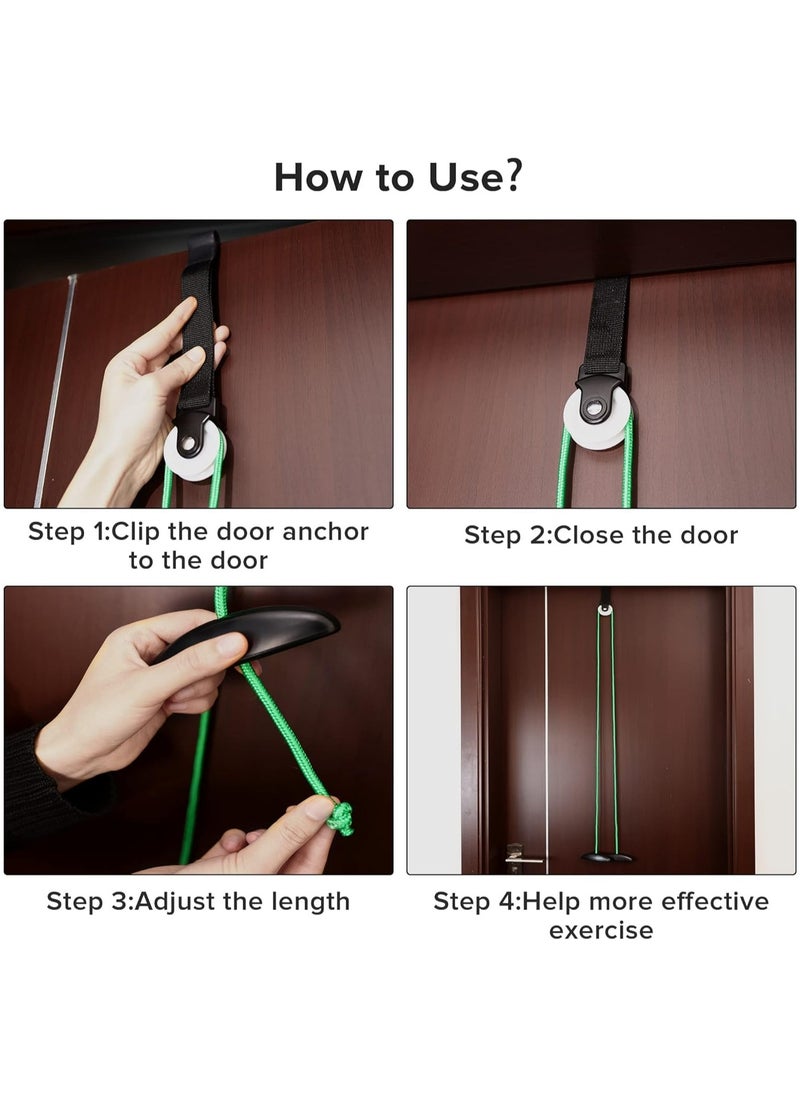 How to Use?

Step 1:Clip the door anchor to the door

Step 2:Close the door

Step 3:Adjust the length

Step 4:Help more effective exercise