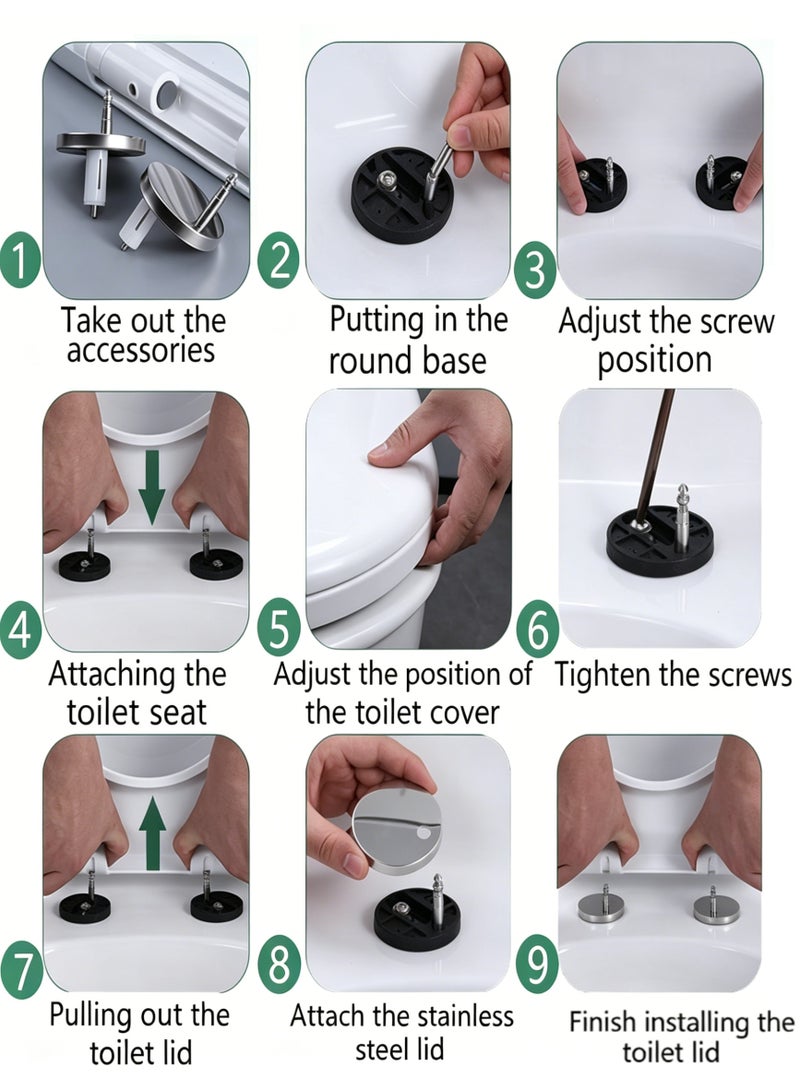 1
Take out the accessories

2
Putting in the round base

3
Adjust the screw position

4
Attaching the toilet seat

5
Adjust the position of the toilet cover

6
Tighten the screws

7
Pulling out the toilet lid

8
Attach the stainless steel lid

9
Finish installing the toilet lid