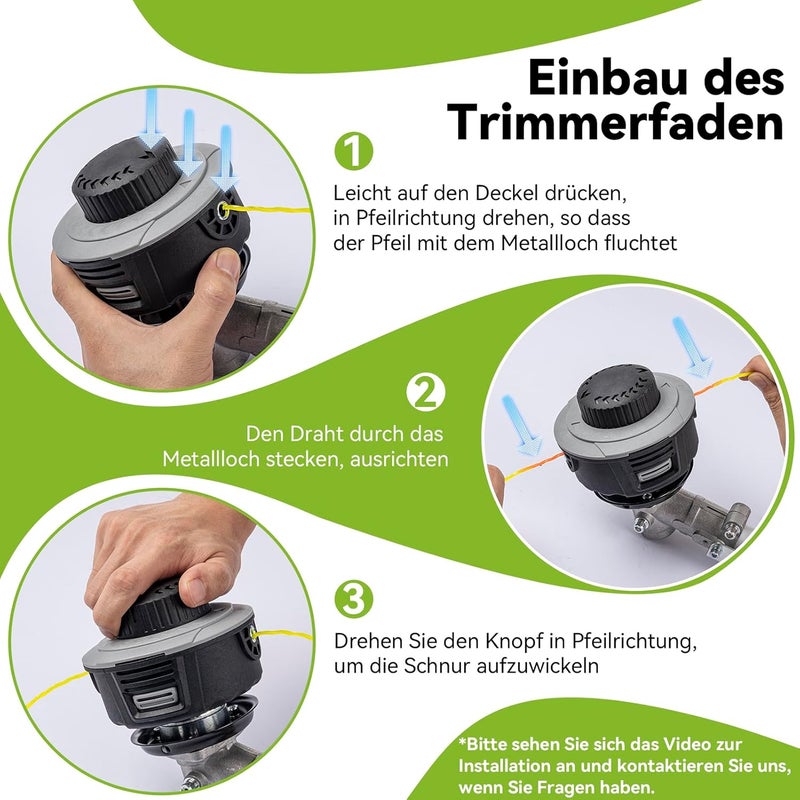 Einbau des Trimmerfaden

1

Leicht auf den Deckel drücken, in Pfeilrichtung drehen, so dass der Pfeil mit dem Metallloch fluchtet

2

Den Draht durch das Metallloch stecken, ausrichten

3

Drehen Sie den Knopf in Pfeilrichtung, um die Schnur aufzuwickeln

*Bitte sehen Sie sich das Video zur Installation an und kontaktieren Sie uns, wenn Sie Fragen haben.