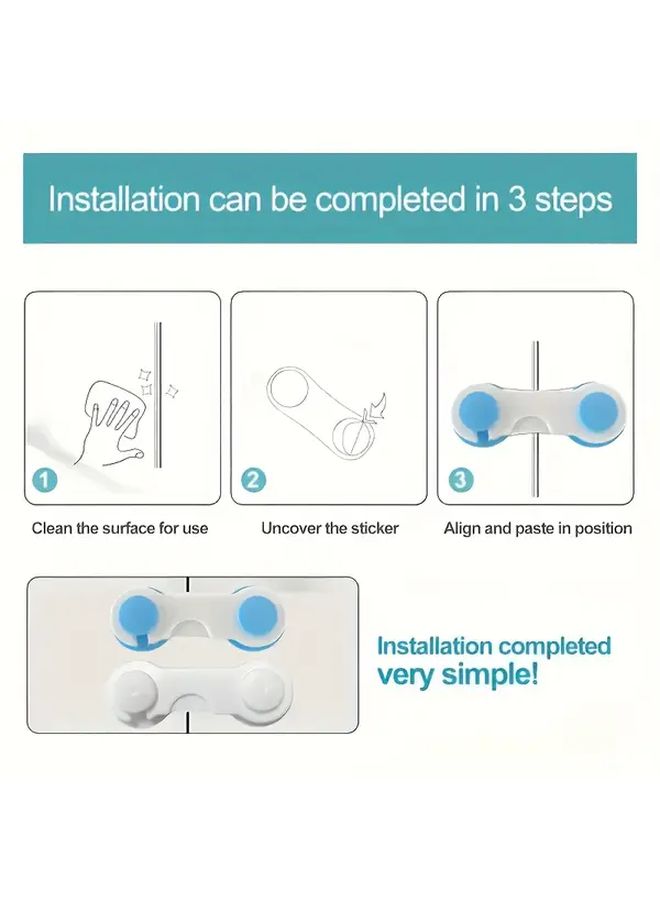 Installation can be completed in 3 steps

1

Clean the surface for use

2

Uncover the sticker

3

Align and paste in position

Installation completed very simple!