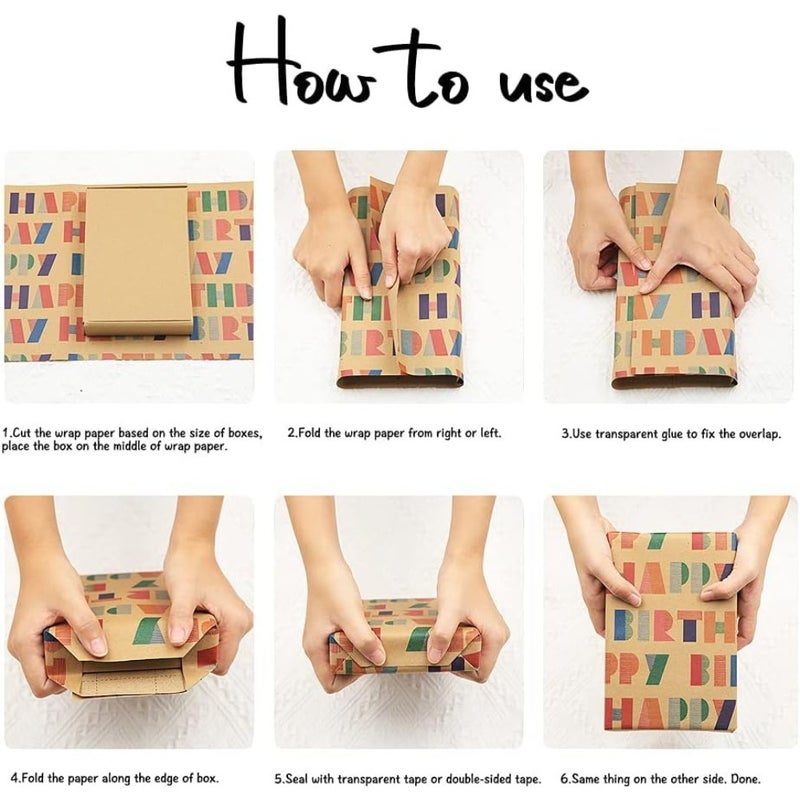 How to use

1.Cut the wrap paper based on the size of boxes, place the box on the middle of wrap paper.

2.Fold the wrap paper from right or left.

3.Use transparent glue to fix the overlap.

4.Fold the paper along the edge of box.

5.Seal with transparent tape or double-sided tape.

6.Same thing on the other side. Done.