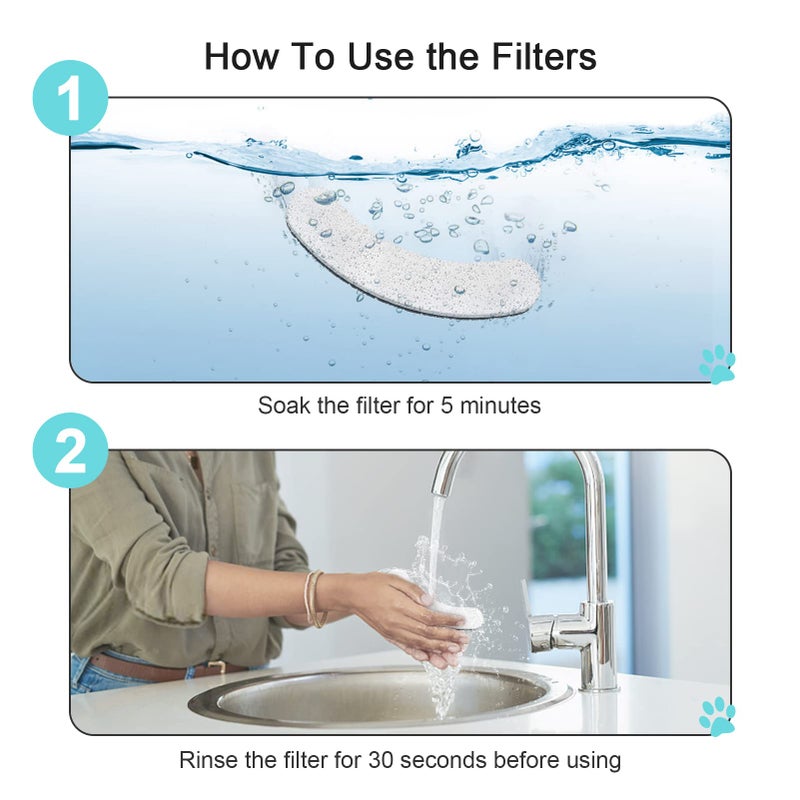 How To Use the Filters

1

Soak the filter for 5 minutes

2

Rinse the filter for 30 seconds before using