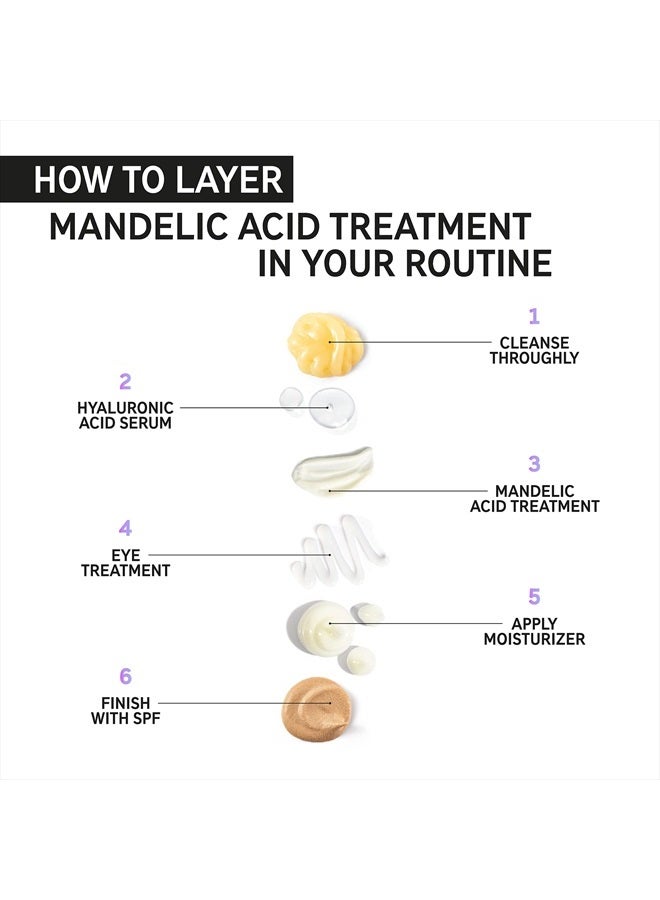 HOW TO LAYER
MANDELIC ACID TREATMENT IN YOUR ROUTINE

1
CLEANSE THROUGHLY

2
HYALURONIC ACID SERUM

3
MANDELIC ACID TREATMENT

4
EYE TREATMENT

5
APPLY MOISTURIZER

6
FINISH WITH SPF