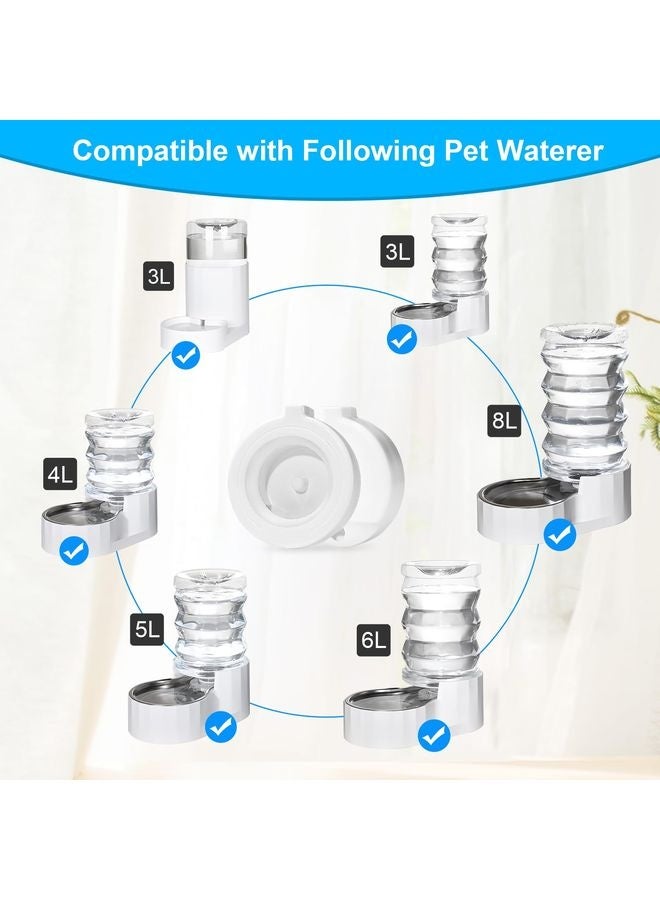 Compatible with Following Pet Waterer

3L

3L

8L

4L

5L

6L