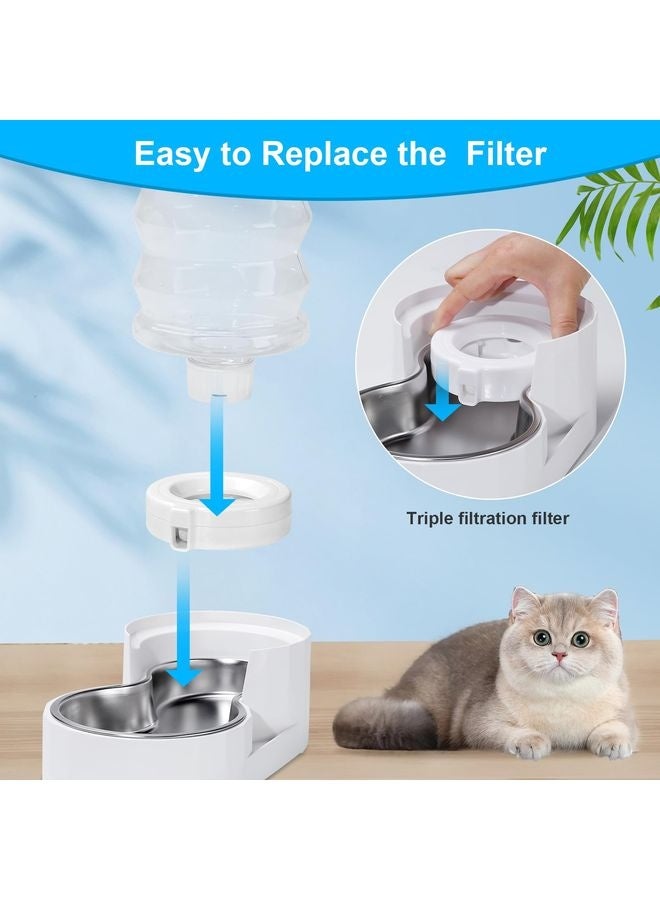 Easy to Replace the  Filter

Triple filtration filter