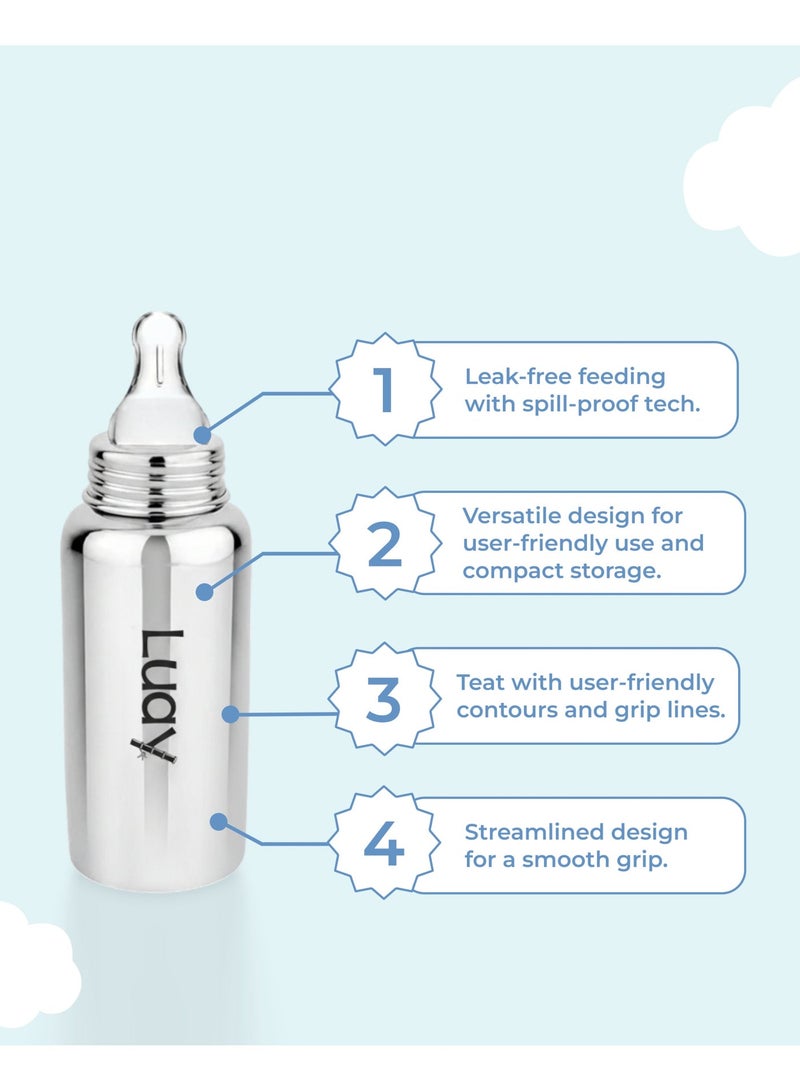 Luqy

1
Leak-free feeding with spill-proof tech.

2
Versatile design for user-friendly use and compact storage.

3
Teat with user-friendly contours and grip lines.

4
Streamlined design for a smooth grip.