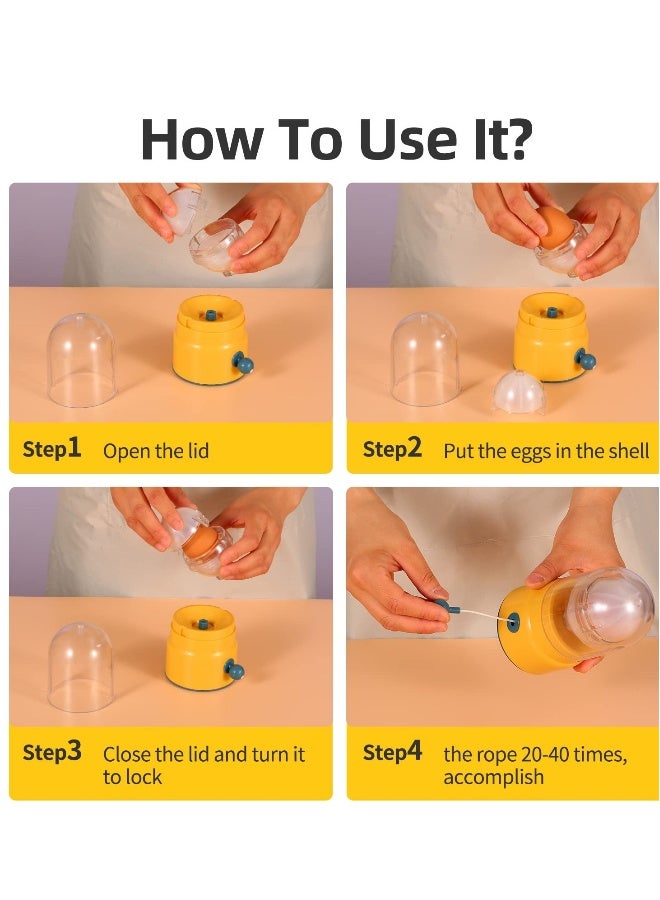 How To Use It?

Step1 Open the lid

Step2 Put the eggs in the shell

Step3 Close the lid and turn it to lock

Step4 the rope 20-40 times, accomplish