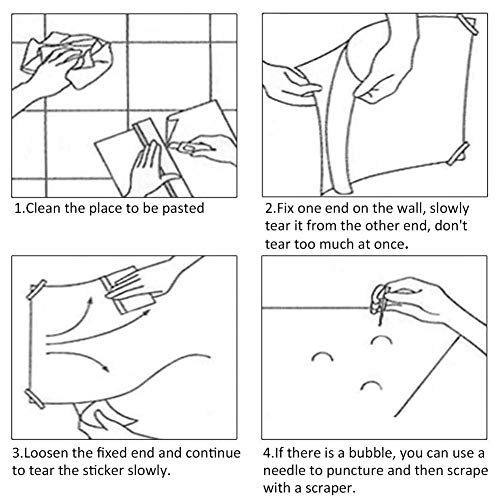 1.Clean the place to be pasted

2.Fix one end on the wall, slowly tear it from the other end, don't tear too much at once.

3.Loosen the fixed end and continue to tear the sticker slowly.

4.If there is a bubble, you can use a needle to puncture and then scrape with a scraper.