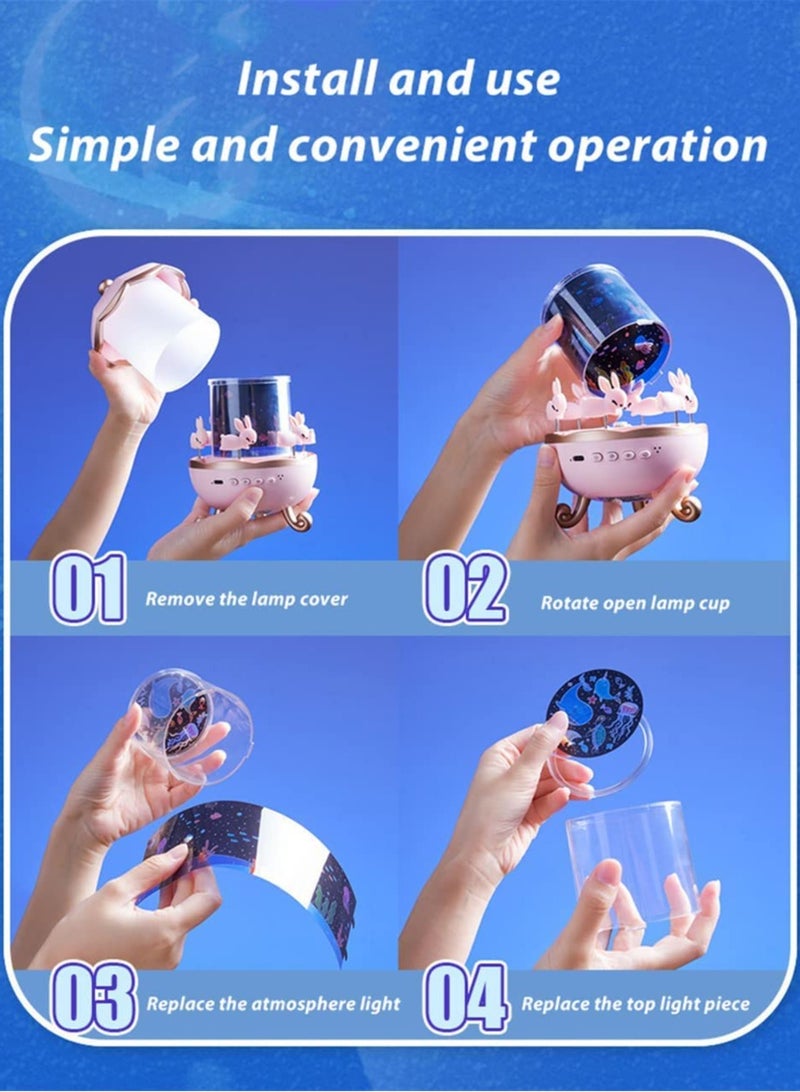 Install and use
Simple and convenient operation

01 Remove the lamp cover

02 Rotate open lamp cup

03 Replace the atmosphere light

04 Replace the top light piece