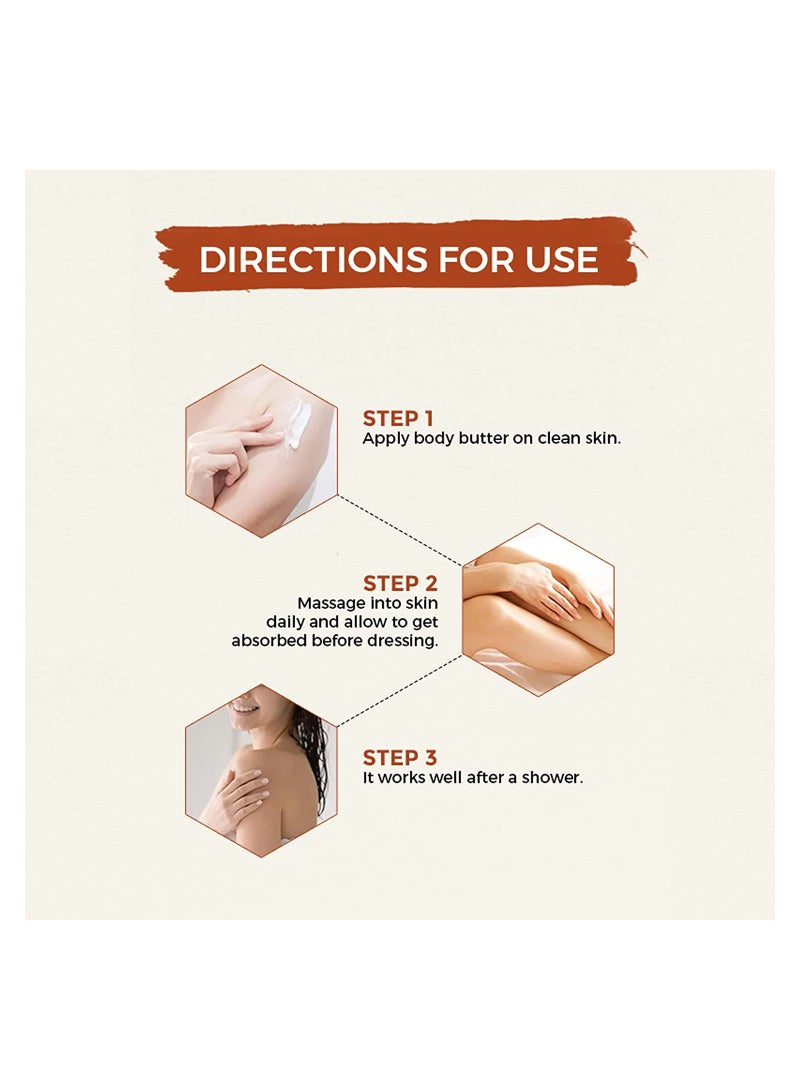 DIRECTIONS FOR USE

STEP 1
Apply body butter on clean skin.

STEP 2
Massage into skin daily and allow to get absorbed before dressing.

STEP 3
It works well after a shower.