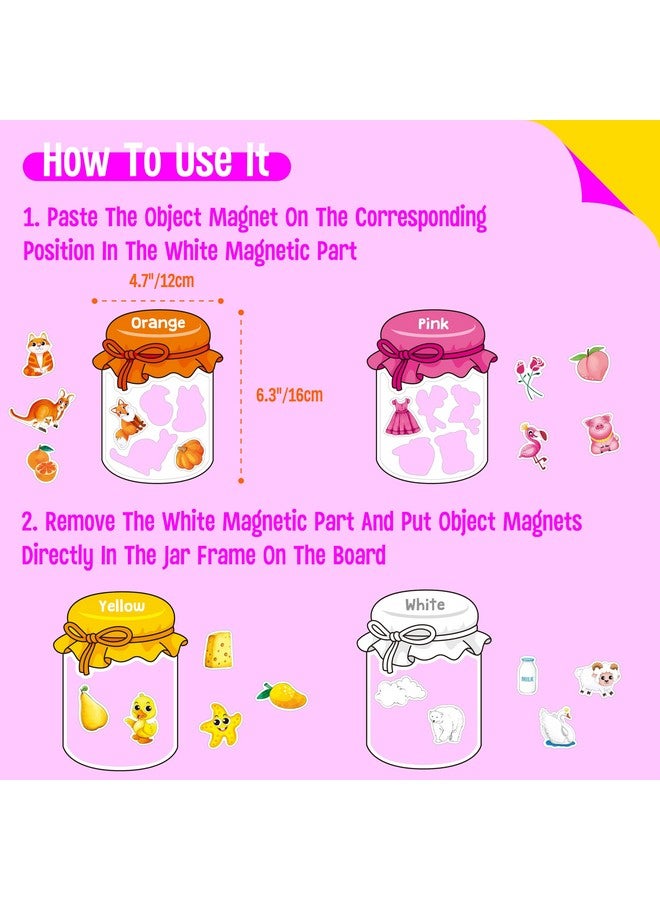 How To Use It

1. Paste The Object Magnet On The Corresponding Position In The White Magnetic Part

4.7"/12cm

Orange

6.3"/16cm

Pink

2. Remove The White Magnetic Part And Put Object Magnets Directly In The Jar Frame On The Board

Yellow

White

MILK